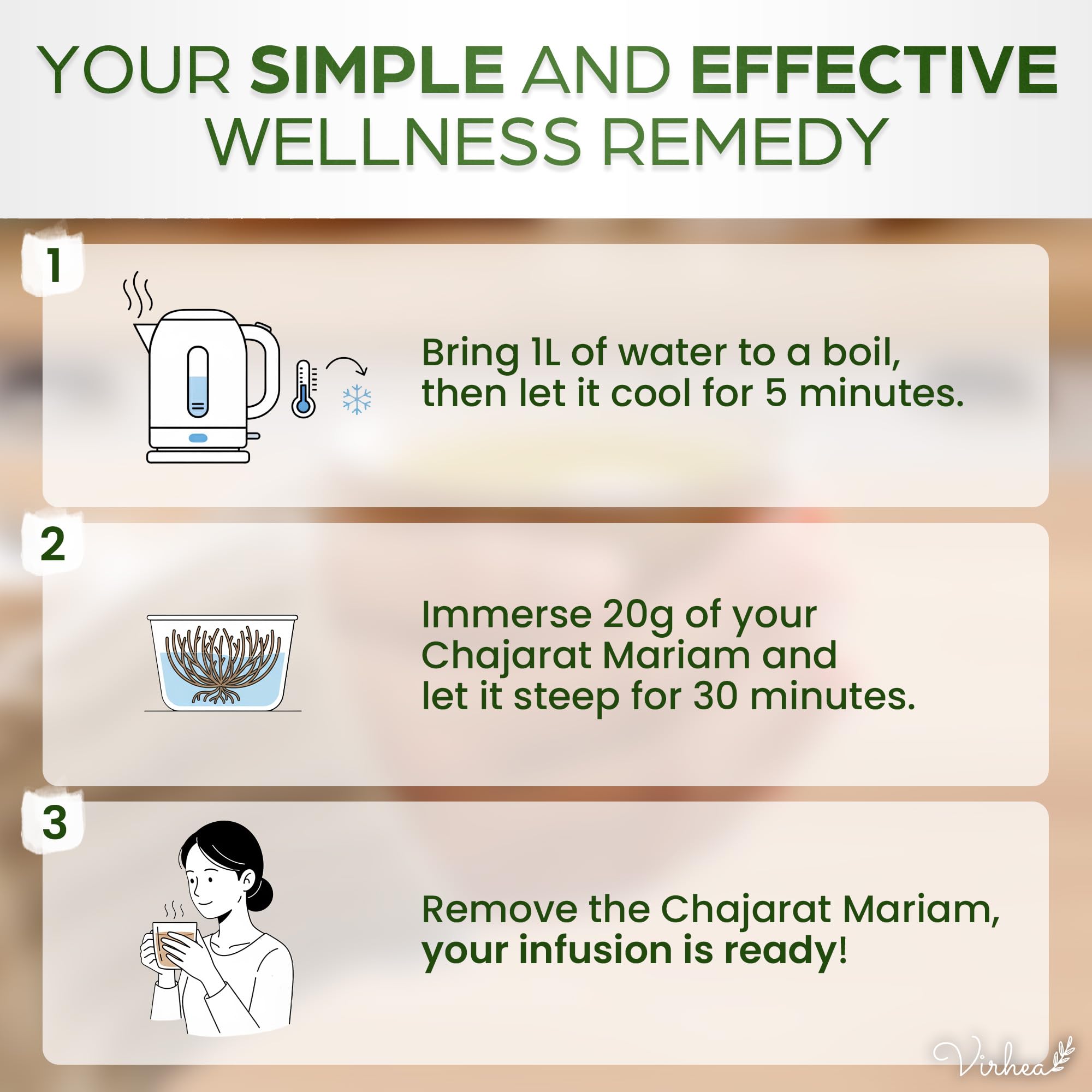 YOUR SIMPLE AND EFFECTIVE WELLNESS REMEDY

1

Bring 1L of water to a boil, then let it cool for 5 minutes.

2

Immerse 20g of your Chajarat Mariam and let it steep for 30 minutes.

3

Remove the Chajarat Mariam, your infusion is ready!

Virhea