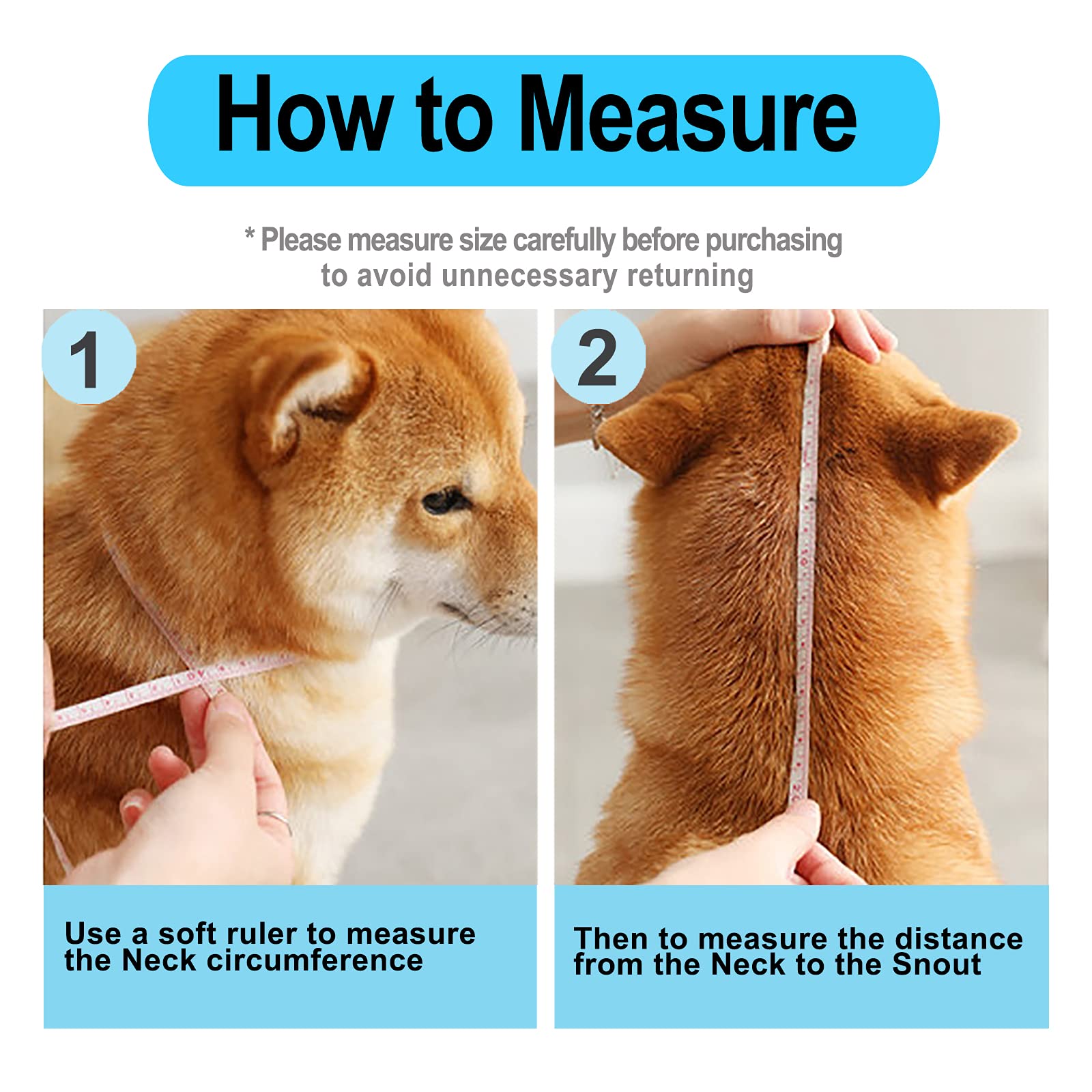 How to Measure

* Please measure size carefully before purchasing to avoid unnecessary returning

1

Use a soft ruler to measure the Neck circumference

2

Then to measure the distance from the Neck to the Snout