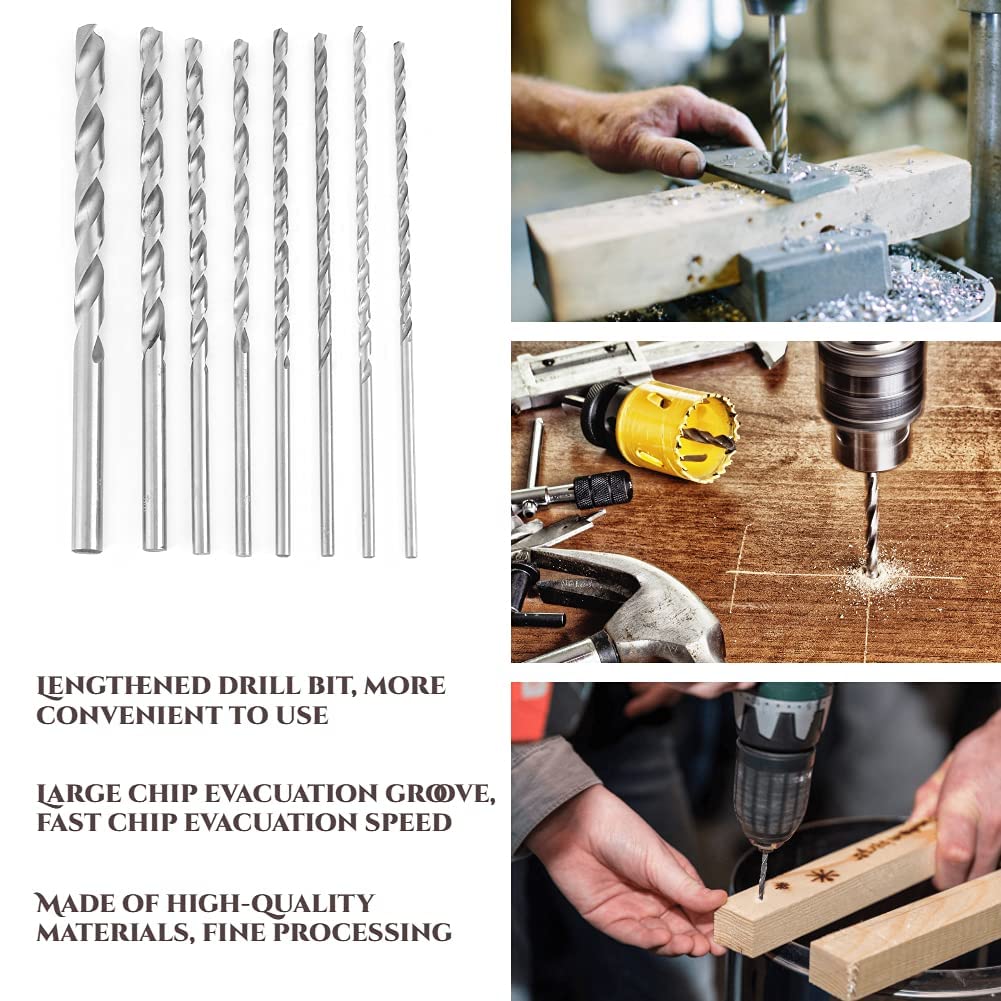 LENGTHENED DRILL BIT, MORE CONVENIENT TO USE

LARGE CHIP EVACUATION GROOVE, FAST CHIP EVACUATION SPEED

MADE OF HIGH-QUALITY MATERIALS, FINE PROCESSING