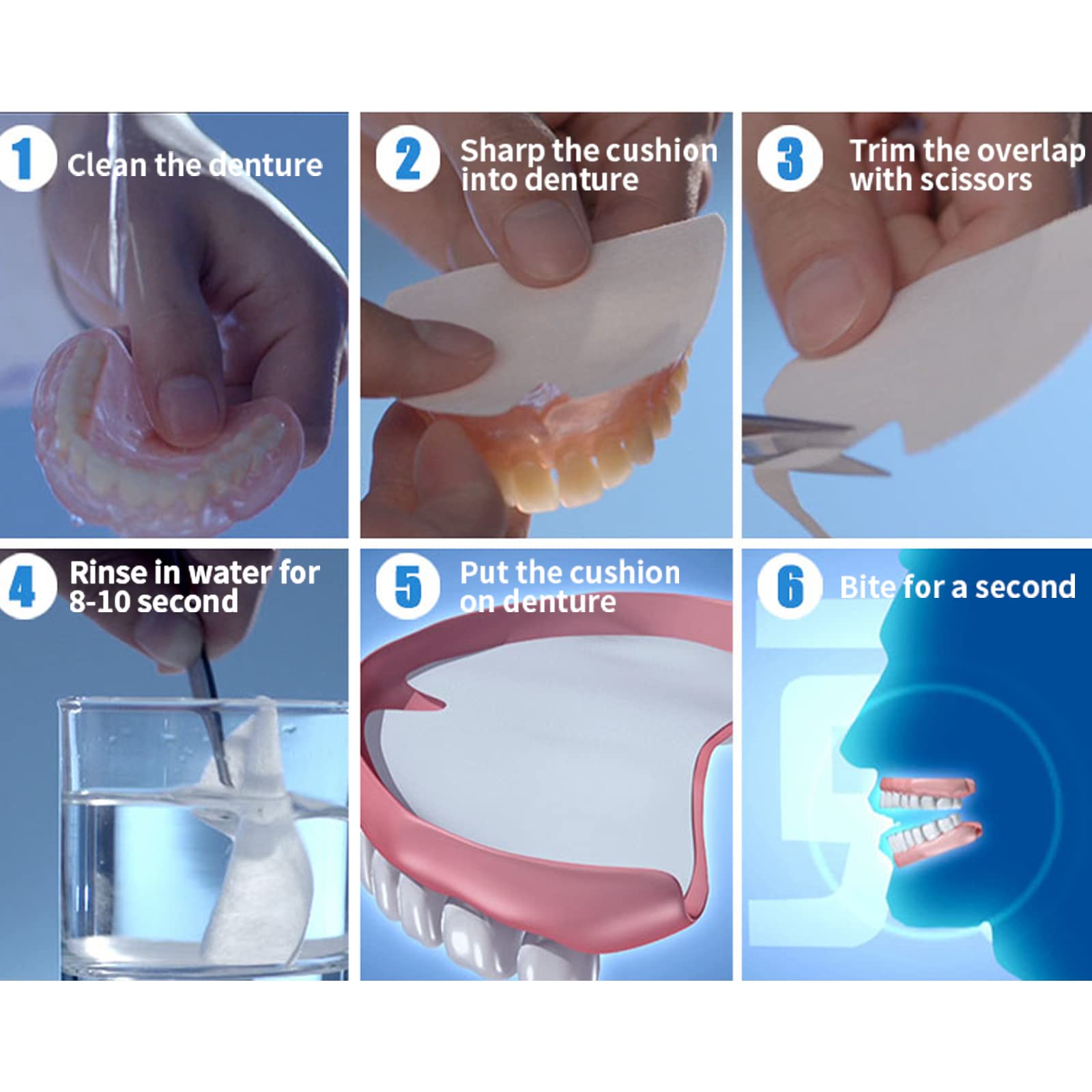 1 Clean the denture

2 Sharp the cushion into denture

3 Trim the overlap with scissors

4 Rinse in water for 8-10 second

5 Put the cushion on denture

6 Bite for a second