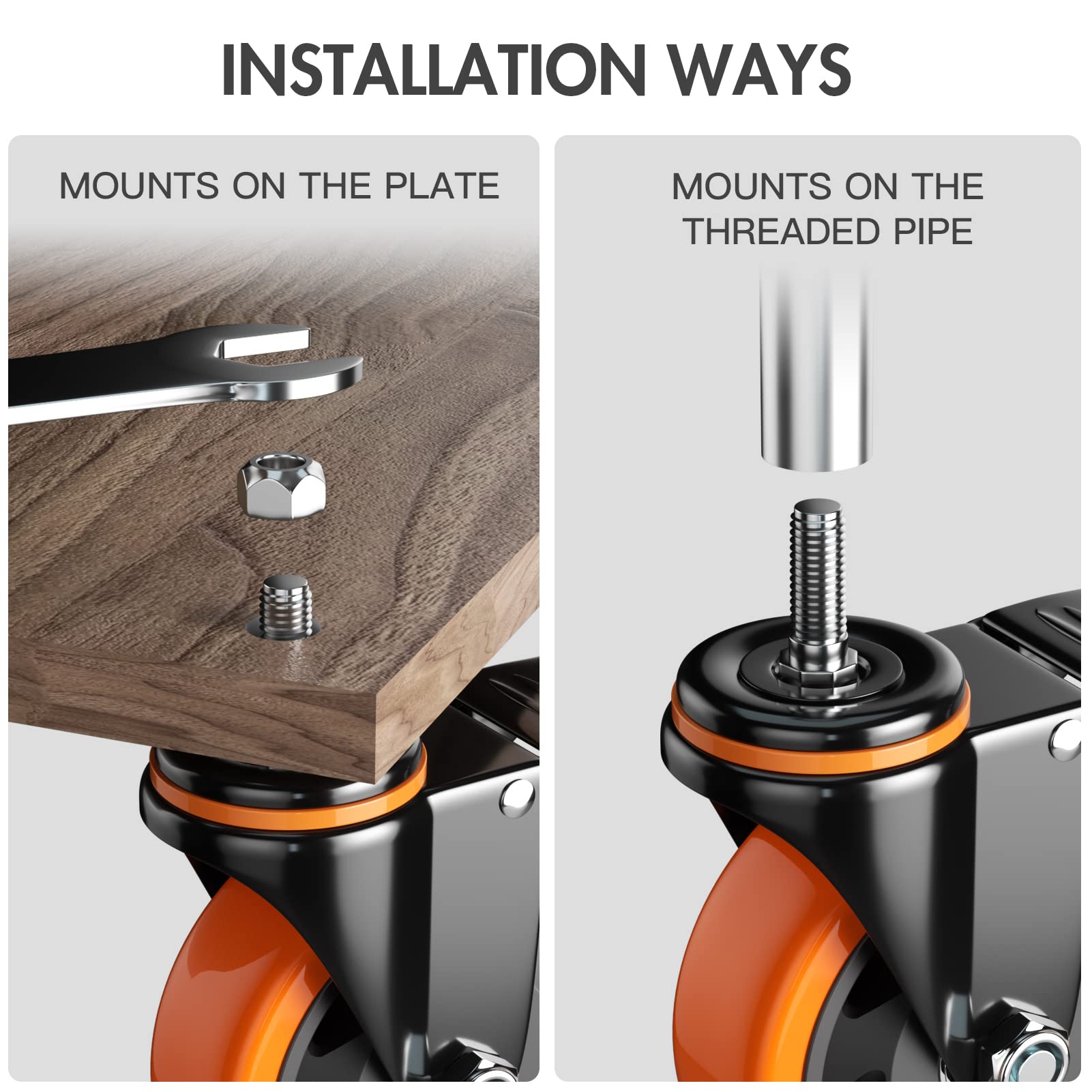 INSTALLATION WAYS

MOUNTS ON THE PLATE

MOUNTS ON THE THREADED PIPE