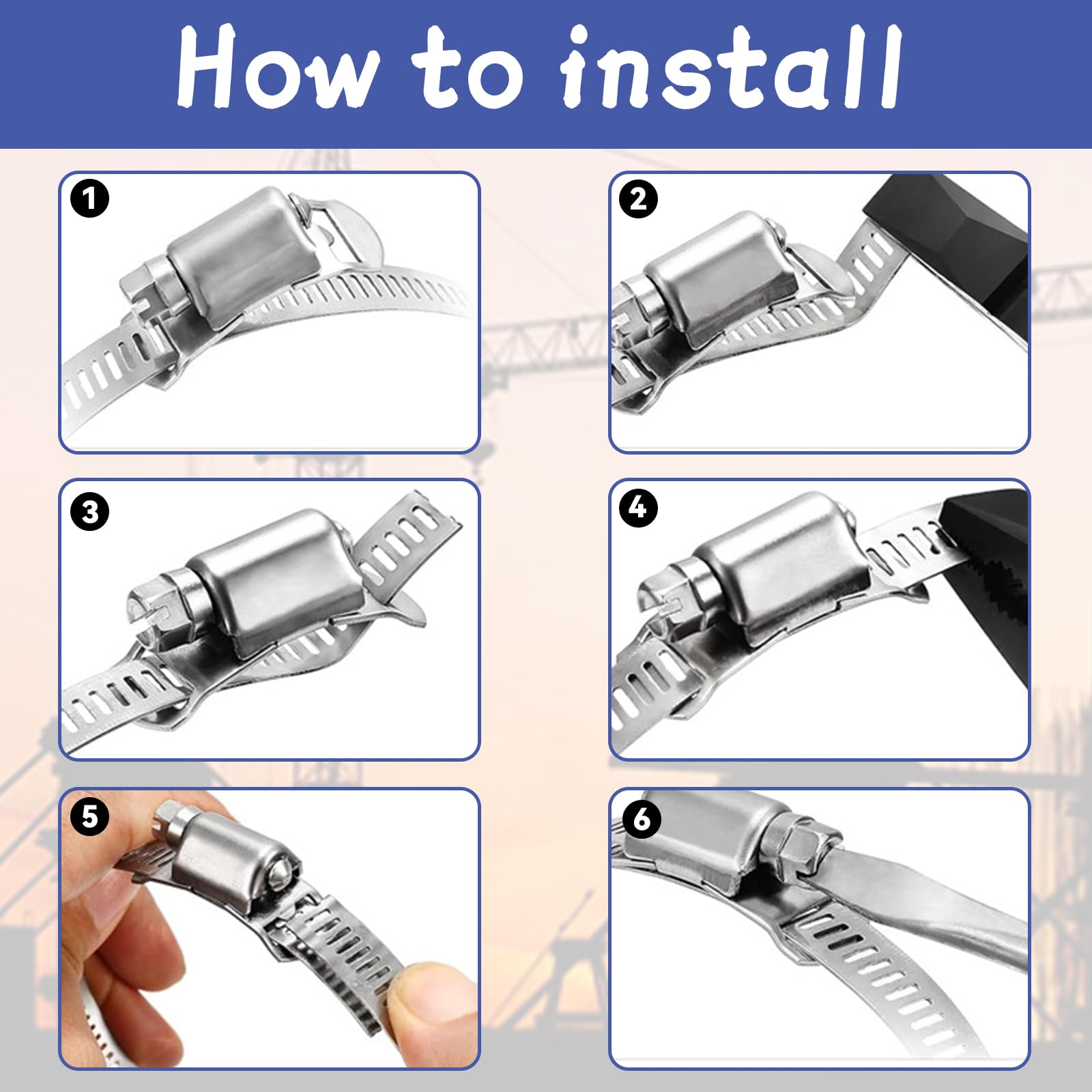 How to install

1

2

3

4

5

6