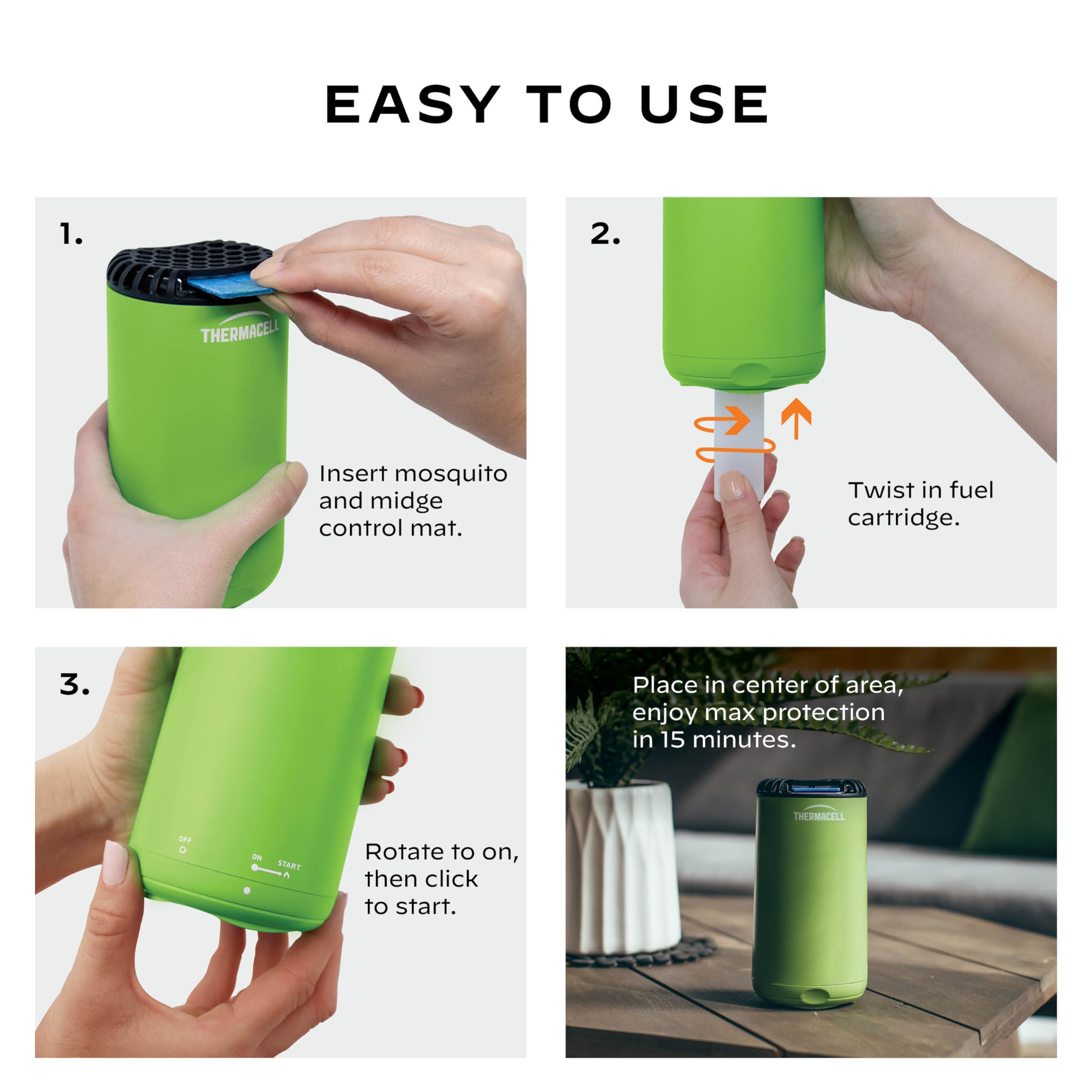 EASY TO USE

1.

THERMACELL

Insert mosquito and midge control mat.

2.

Twist in fuel cartridge.

3.

OFF

ON START

Rotate to on, then click to start.

Place in center of area, enjoy max protection in 15 minutes.

THERMACELL