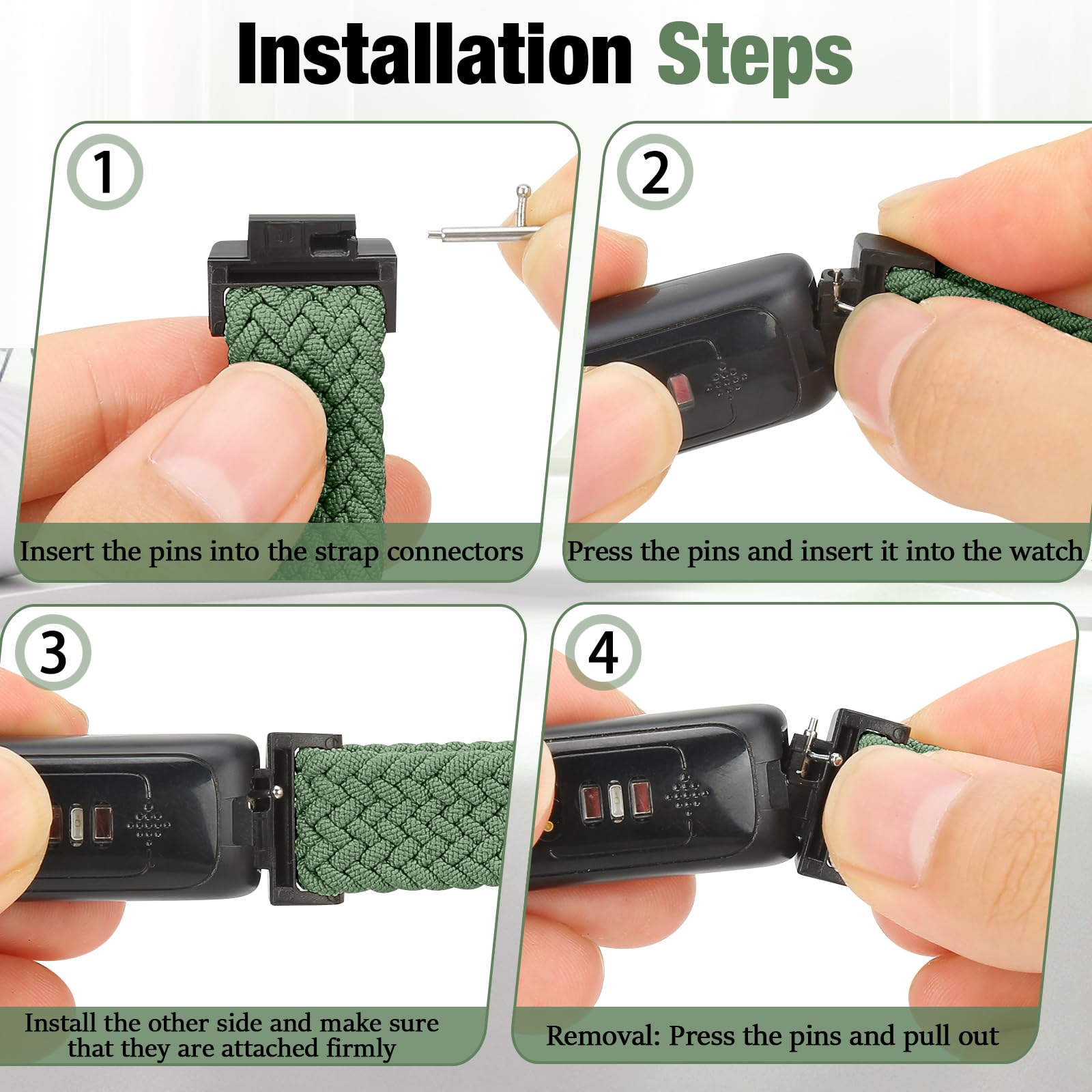 Installation Steps

1

Insert the pins into the strap connectors

2

Press the pins and insert it into the watch

3

Install the other side and make sure that they are attached firmly

4

Removal: Press the pins and pull out