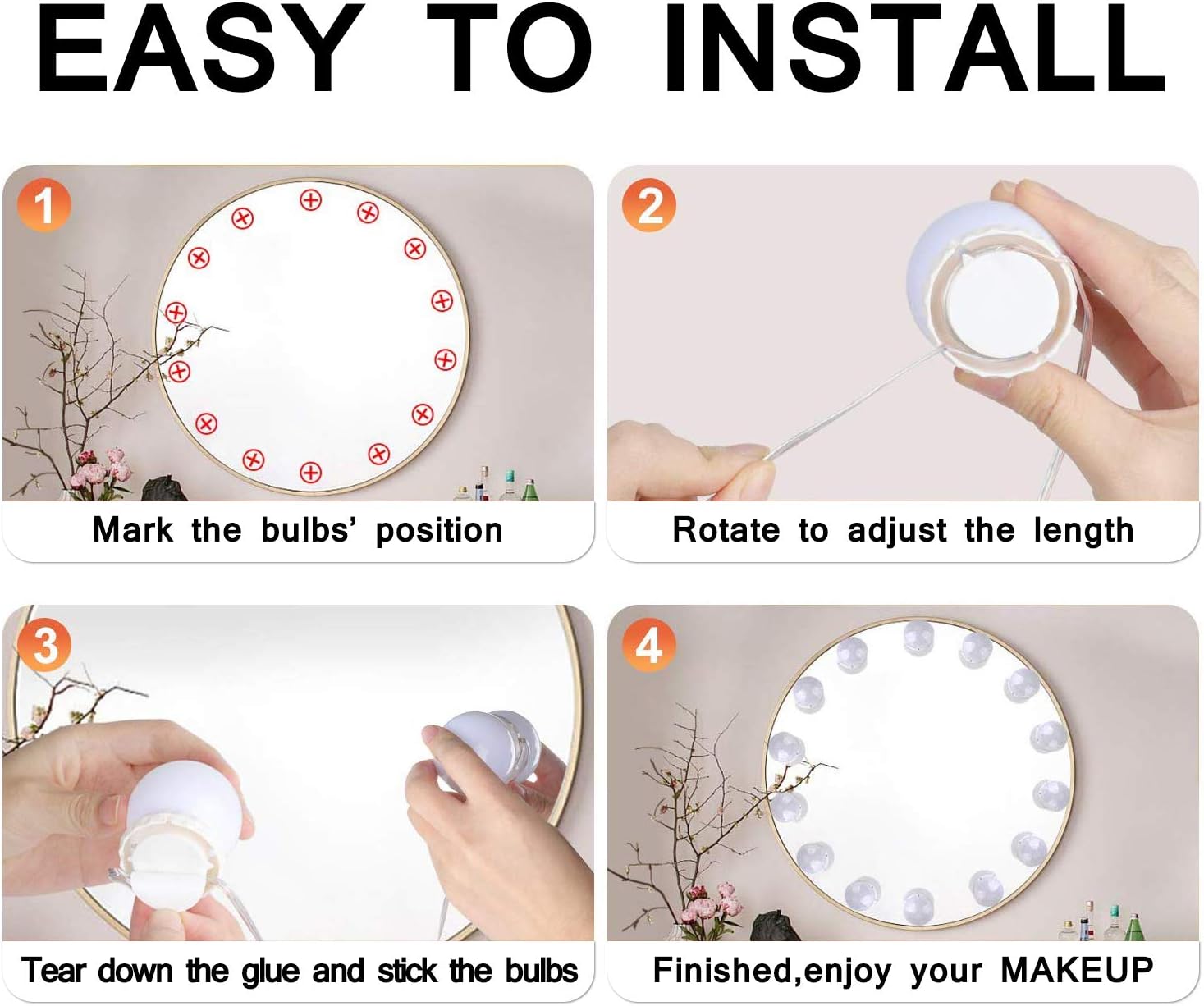 EASY TO INSTALL

1

Mark the bulbs' position

2

Rotate to adjust the length

3

Tear down the glue and stick the bulbs

4

Finished,enjoy your MAKEUP