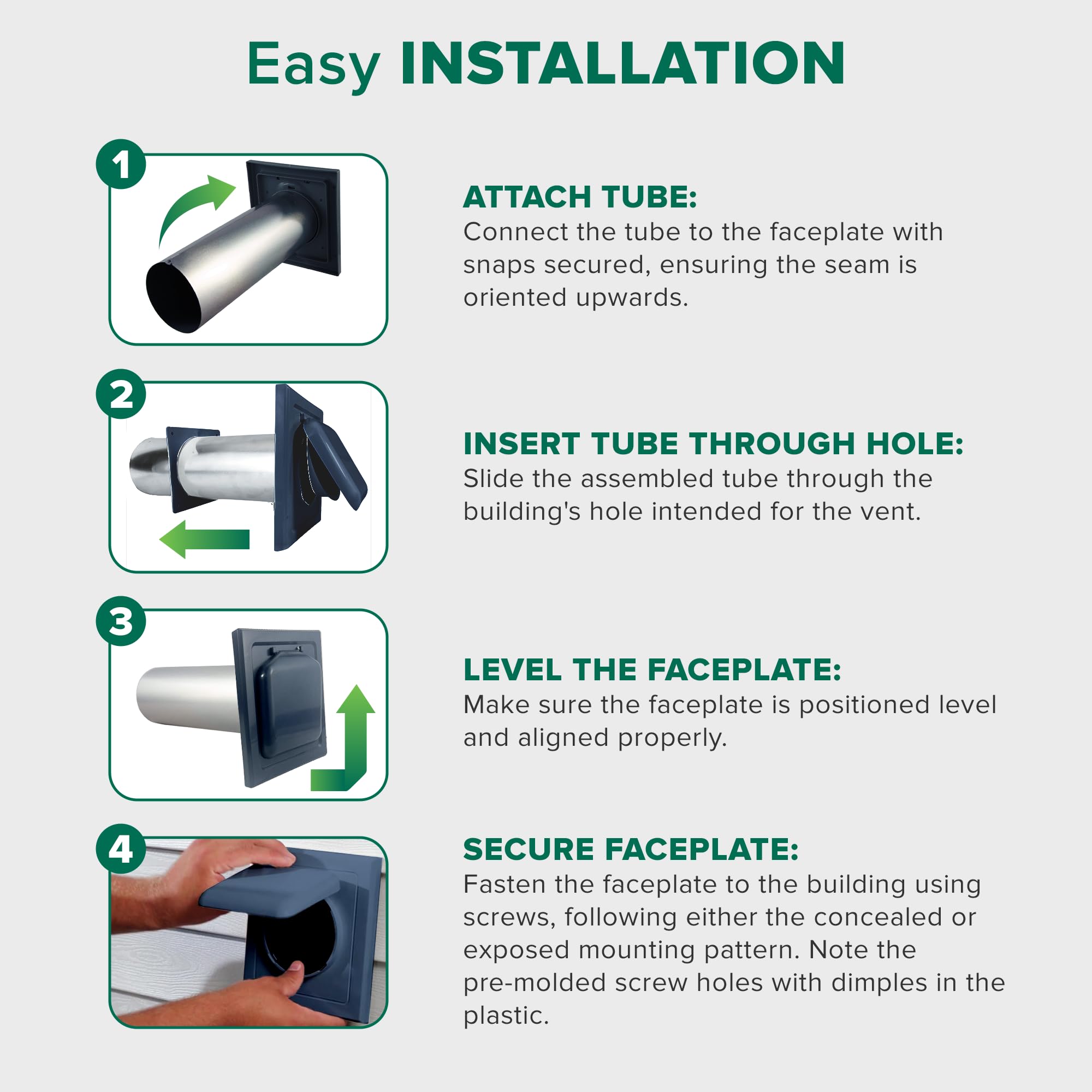 Easy INSTALLATION

1

ATTACH TUBE:
Connect the tube to the faceplate with snaps secured, ensuring the seam is oriented upwards.

2

INSERT TUBE THROUGH HOLE:
Slide the assembled tube through the building's hole intended for the vent.

3

LEVEL THE FACEPLATE:
Make sure the faceplate is positioned level and aligned properly.

4

SECURE FACEPLATE:
Fasten the faceplate to the building using screws, following either the concealed or exposed mounting pattern. Note the pre-molded screw holes with dimples in the plastic.