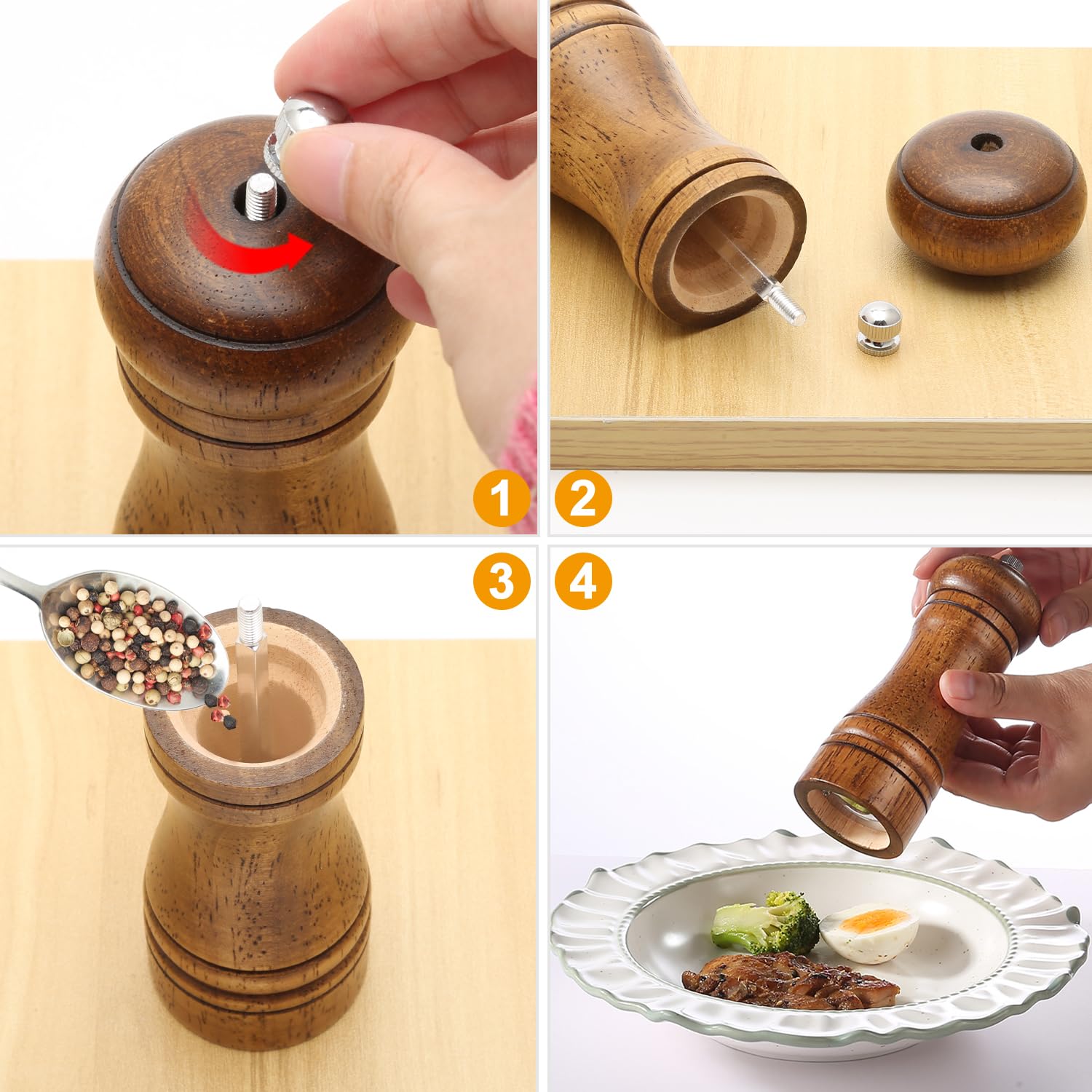 1
2
3
4