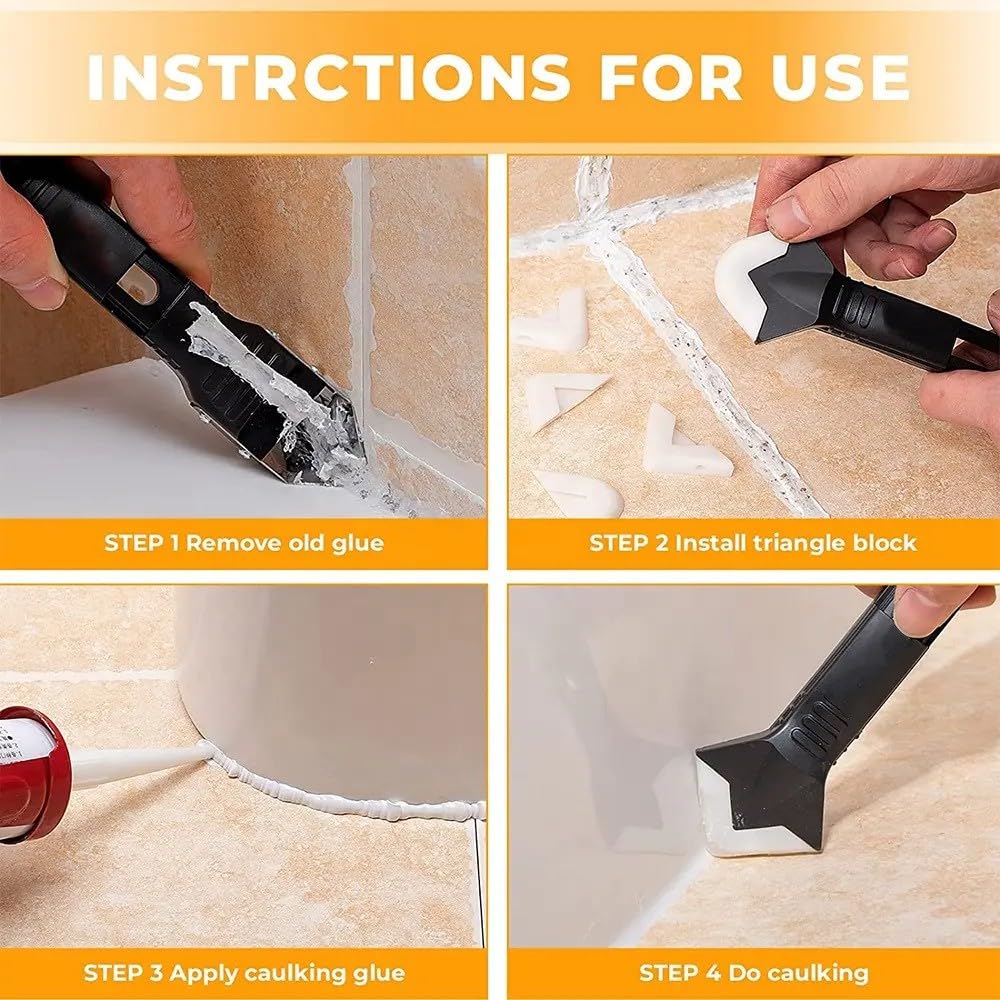 INSTRCTIONS FOR USE

STEP 1 Remove old glue

STEP 2 Install triangle block

STEP 3 Apply caulking glue

STEP 4 Do caulking