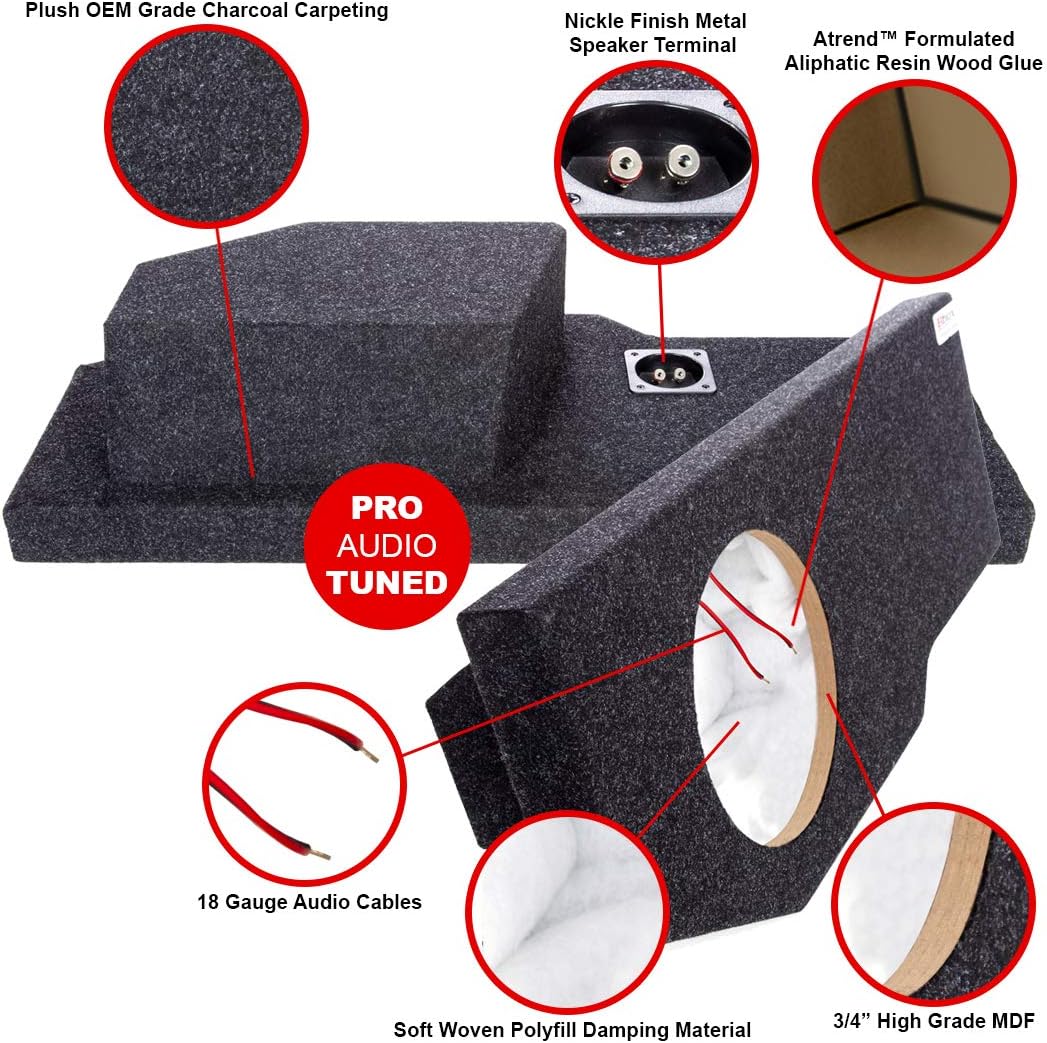 Plush OEM Grade Charcoal Carpeting

Nickle Finish Metal Speaker Terminal

Atrend™ Formulated Aliphatic Resin Wood Glue

PRO AUDIO TUNED

18 Gauge Audio Cables

Soft Woven Polyfill Damping Material

3/4" High Grade MDF