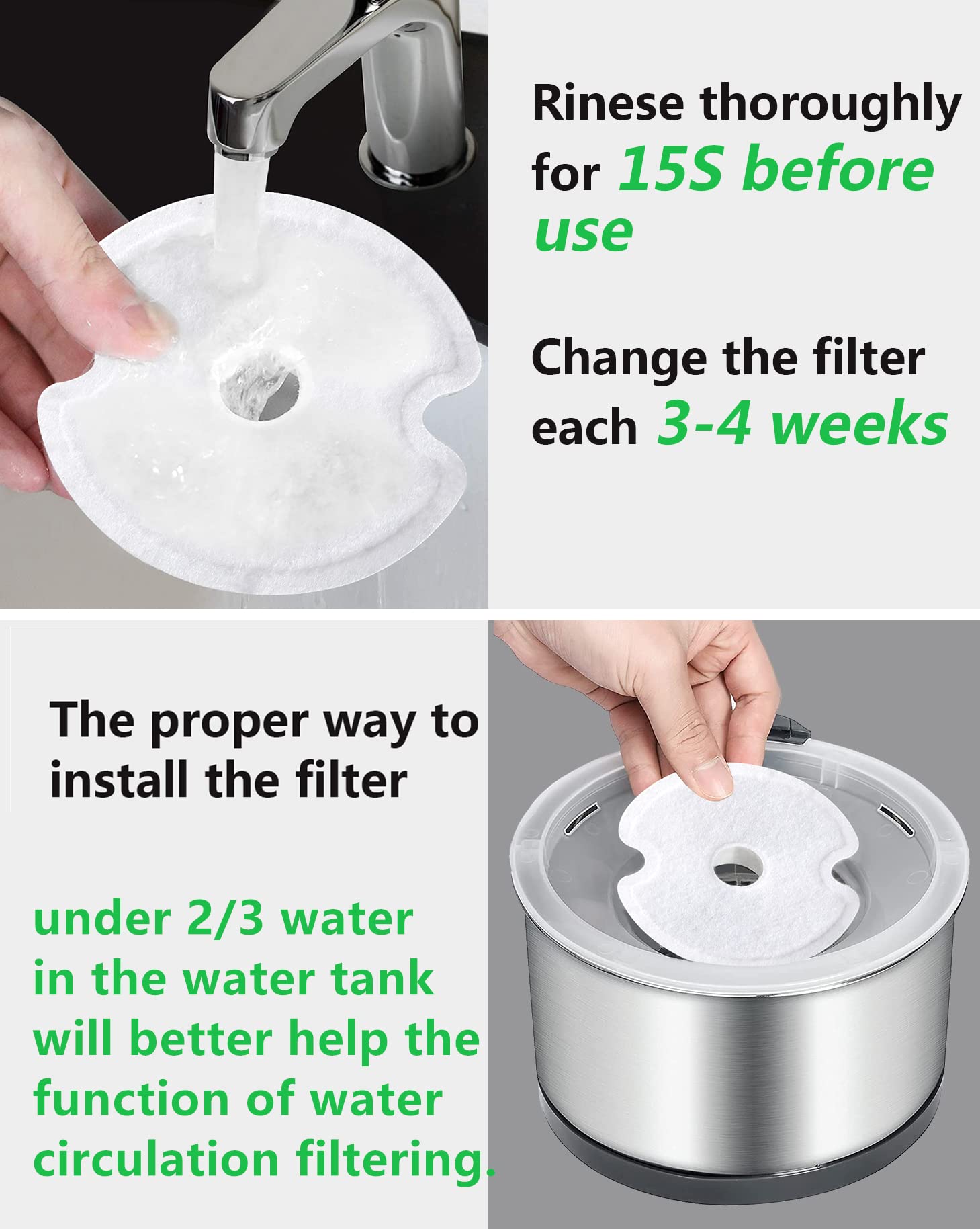 Rinese thoroughly for 15S before use

Change the filter each 3-4 weeks

The proper way to install the filter

under 2/3 water in the water tank will better help the function of water circulation filtering.