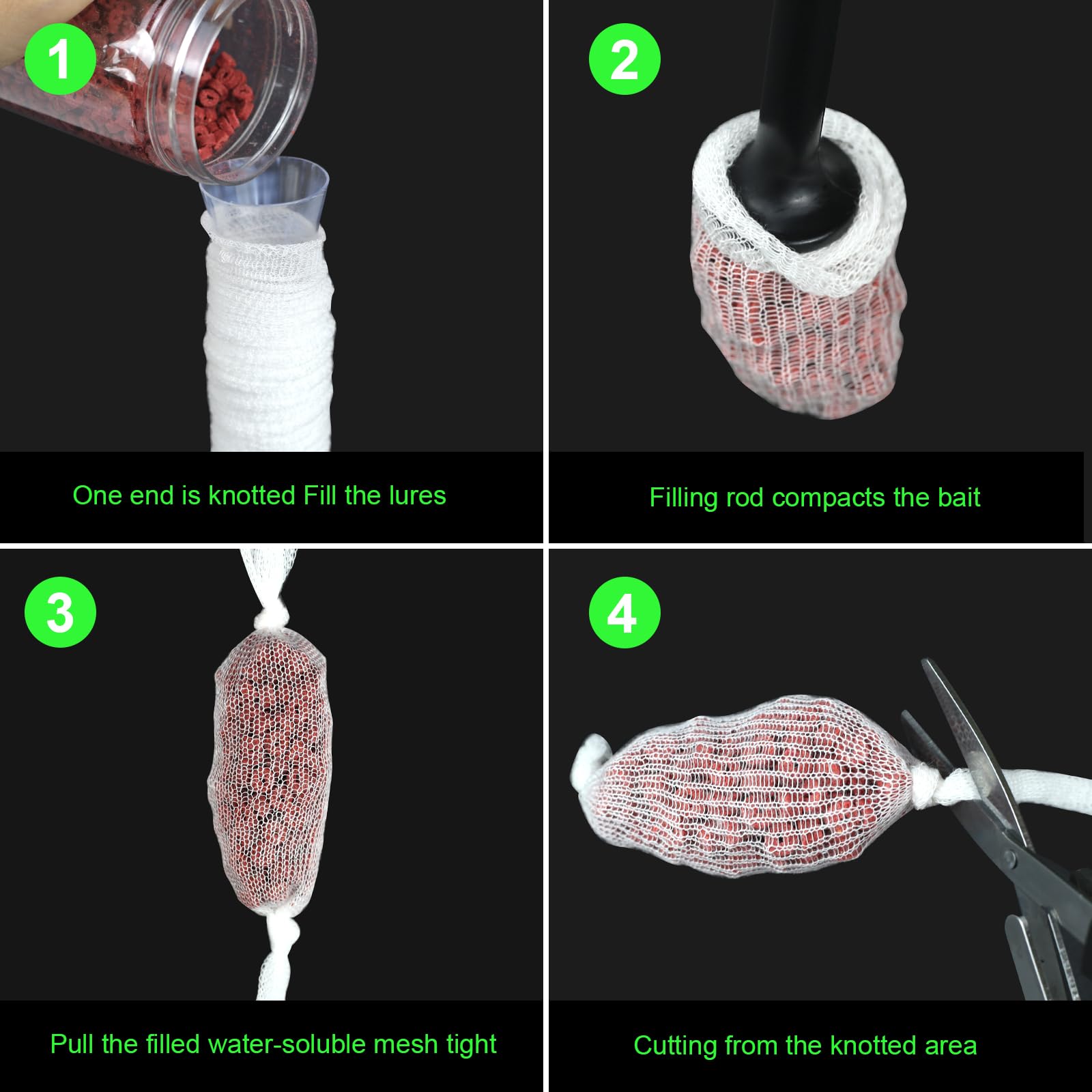 1

One end is knotted Fill the lures

2

Filling rod compacts the bait

3

Pull the filled water-soluble mesh tight

4

Cutting from the knotted area