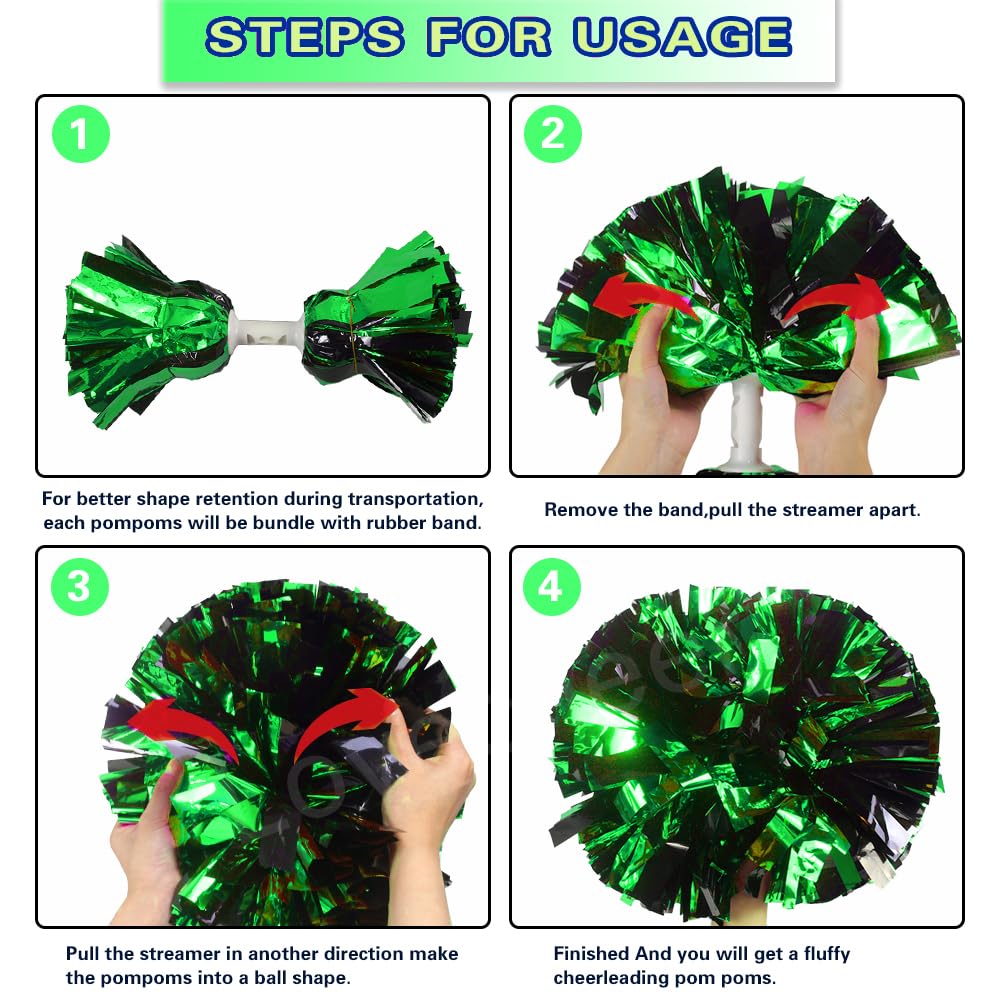 STEPS FOR USAGE

1

For better shape retention during transportation, each pompoms will be bundle with rubber band.

2

Remove the band,pull the streamer apart.

3

Pull the streamer in another direction make the pompoms into a ball shape.

4

Finished And you will get a fluffy cheerleading pom poms.