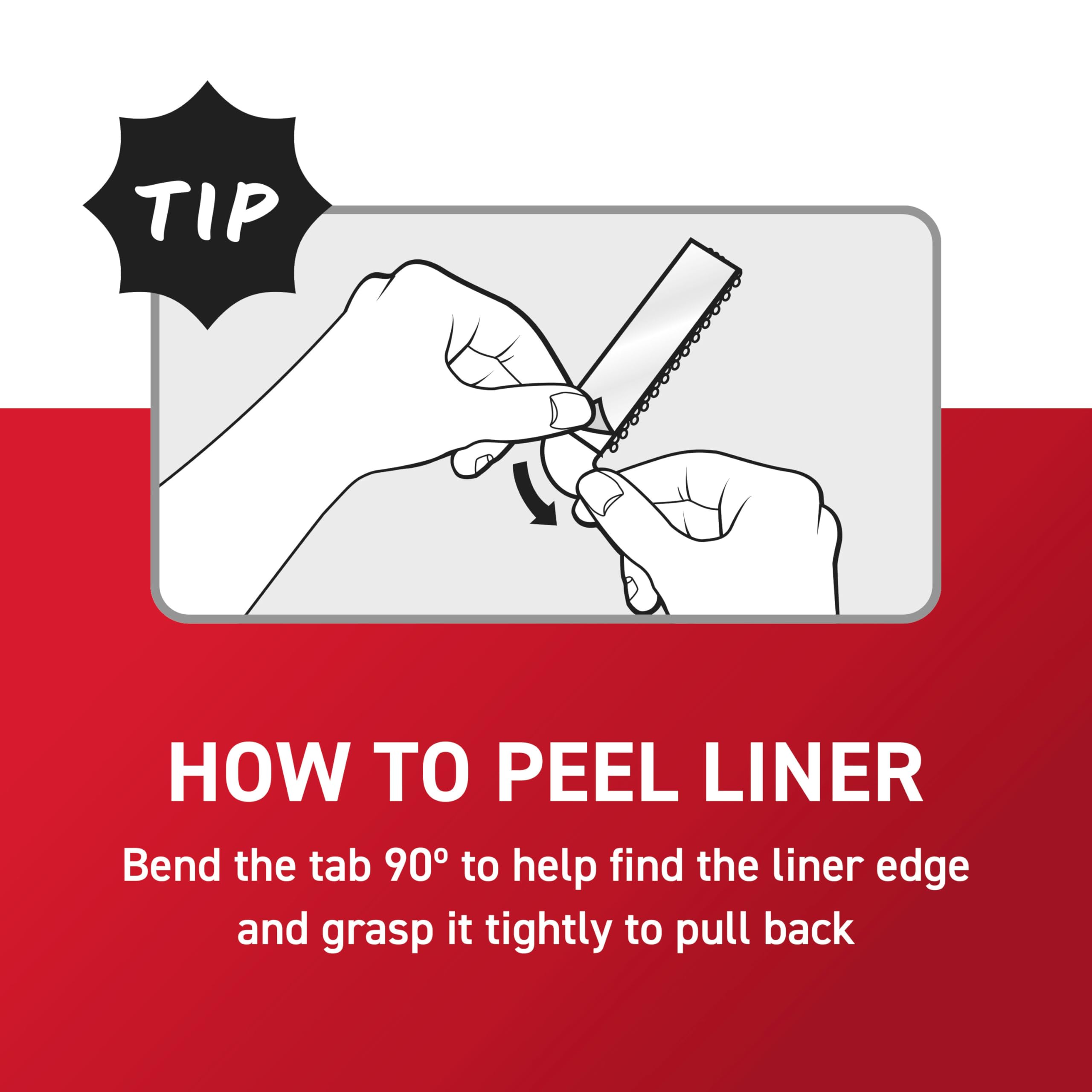 TIP

HOW TO PEEL LINER

Bend the tab 90º to help find the liner edge and grasp it tightly to pull back