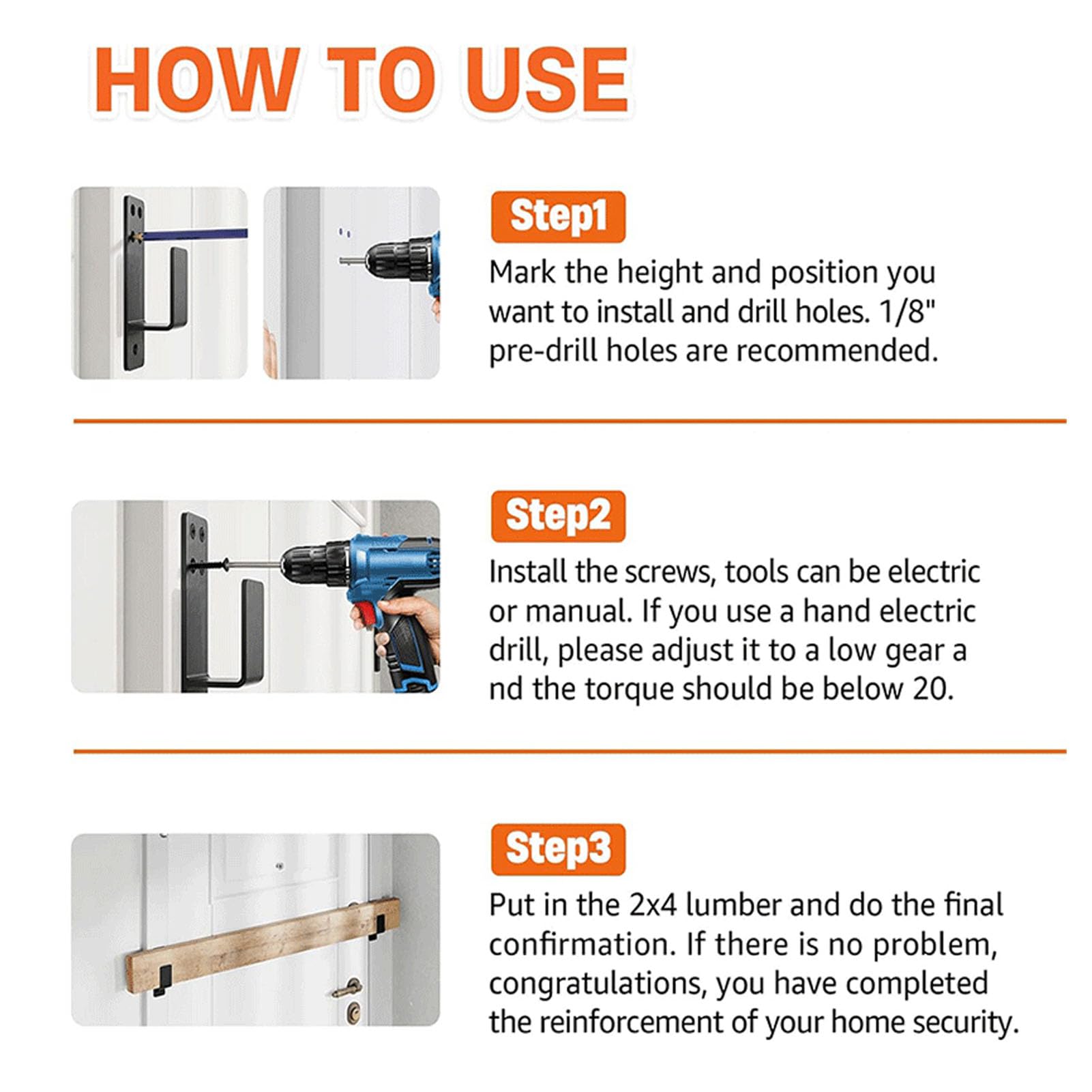 HOW TO USE

Step1

Mark the height and position you want to install and drill holes. 1/8" pre-drill holes are recommended.

Step2

Install the screws, tools can be electric or manual. If you use a hand electric drill, please adjust it to a low gear a nd the torque should be below 20.

Step3

Put in the 2x4 lumber and do the final confirmation. If there is no problem, congratulations, you have completed the reinforcement of your home security.