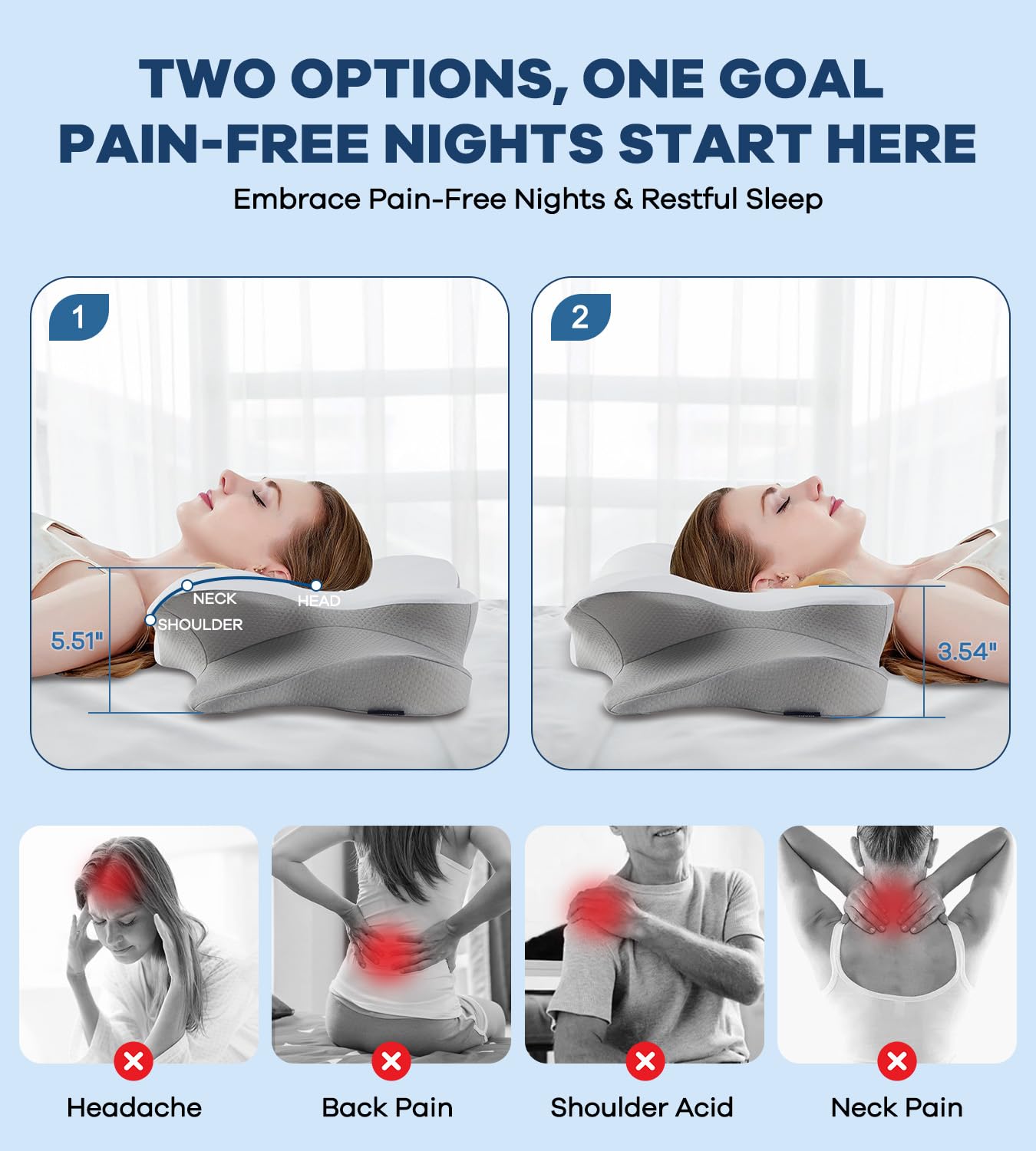 TWO OPTIONS, ONE GOAL
PAIN-FREE NIGHTS START HERE

Embrace Pain-Free Nights & Restful Sleep

1

NECK
HEAD
SHOULDER
5.51"

2

3.54"

Headache

Back Pain

Shoulder Acid

Neck Pain