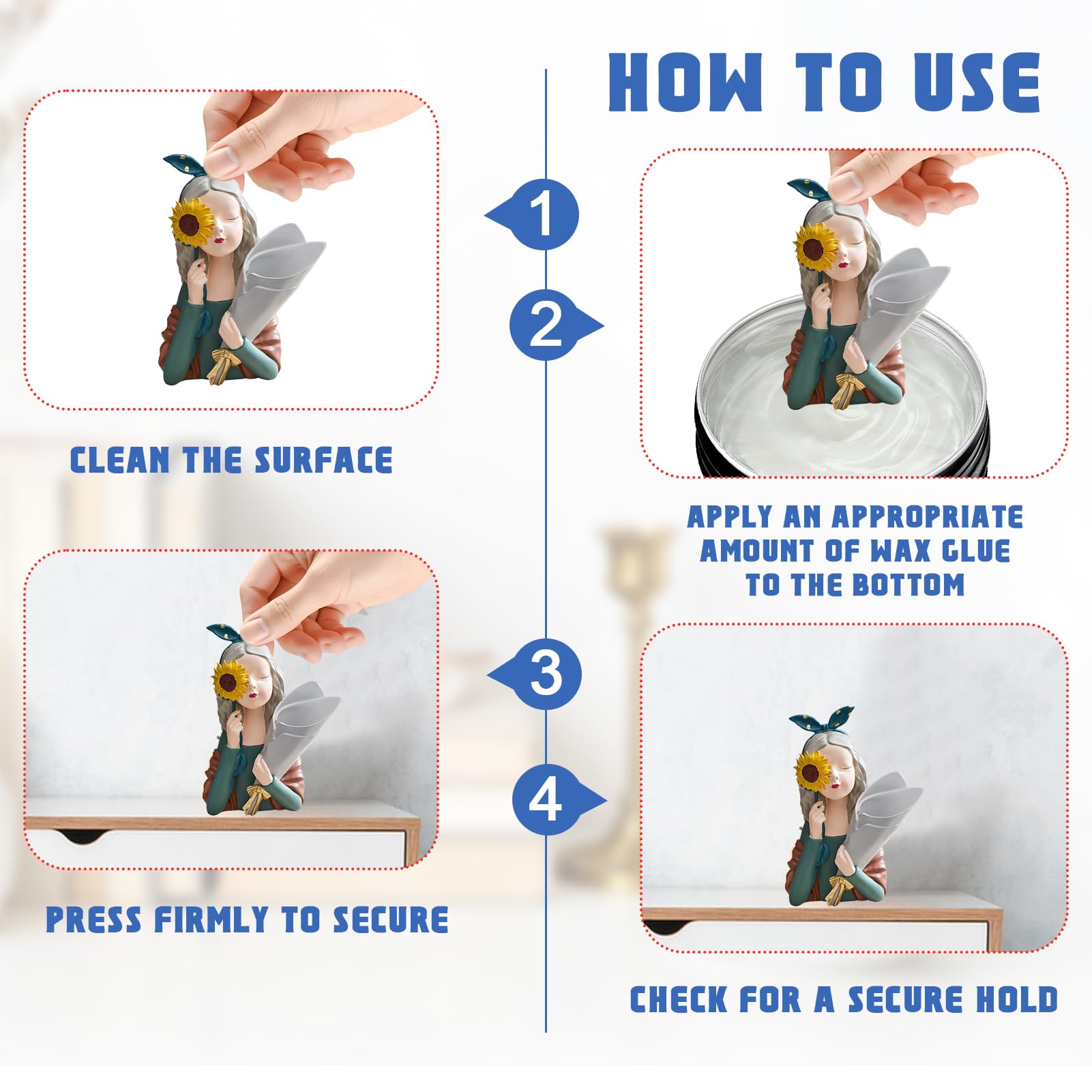 HOW TO USE

1

CLEAN THE SURFACE

2

APPLY AN APPROPRIATE AMOUNT OF WAX GLUE TO THE BOTTOM

3

PRESS FIRMLY TO SECURE

4

CHECK FOR A SECURE HOLD