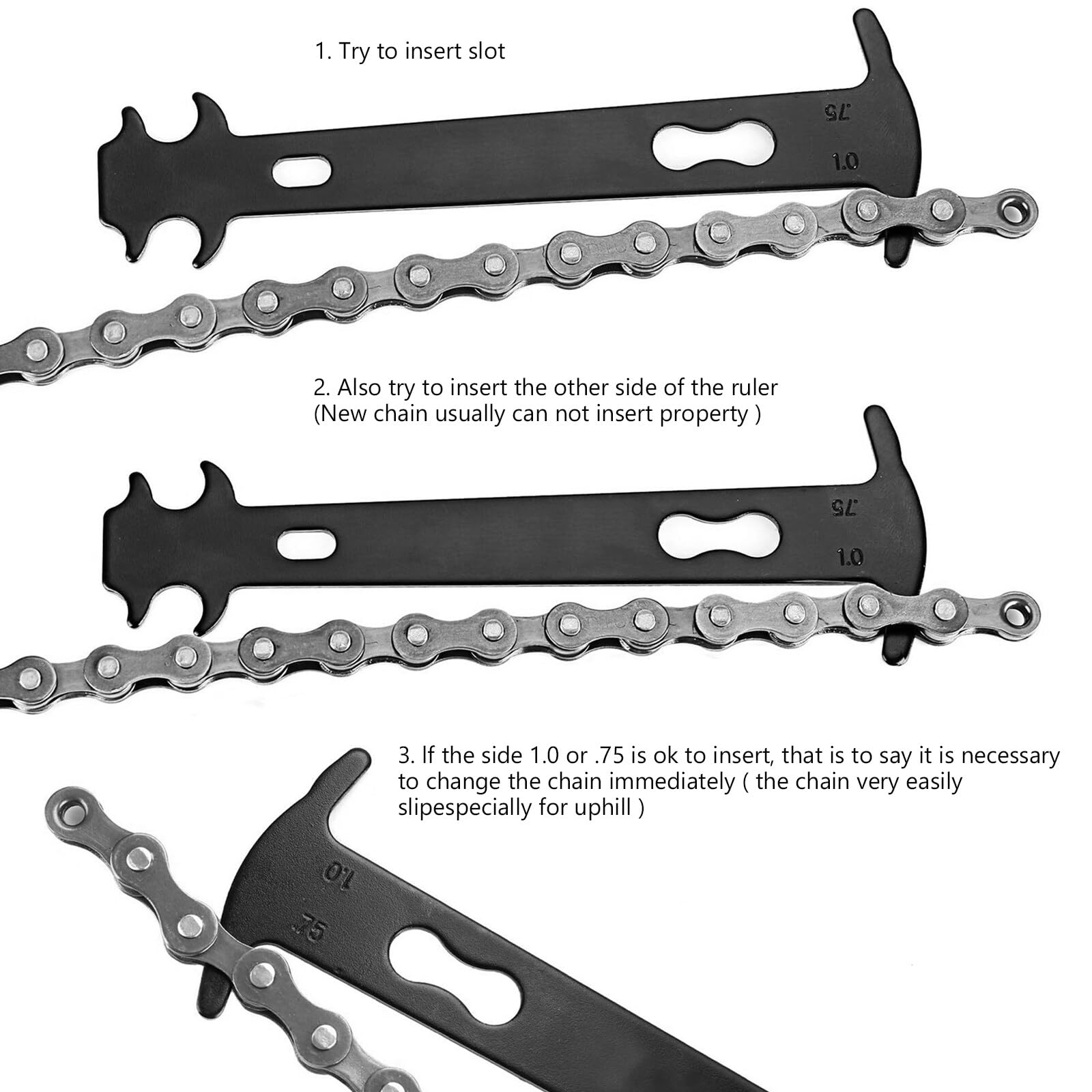 1. Try to insert slot

.75

1.0

2. Also try to insert the other side of the ruler
(New chain usually can not insert property )

.75

1.0

3. If the side 1.0 or .75 is ok to insert, that is to say it is necessary to change the chain immediately ( the chain very easily slipespecially for uphill )

1.0

.75