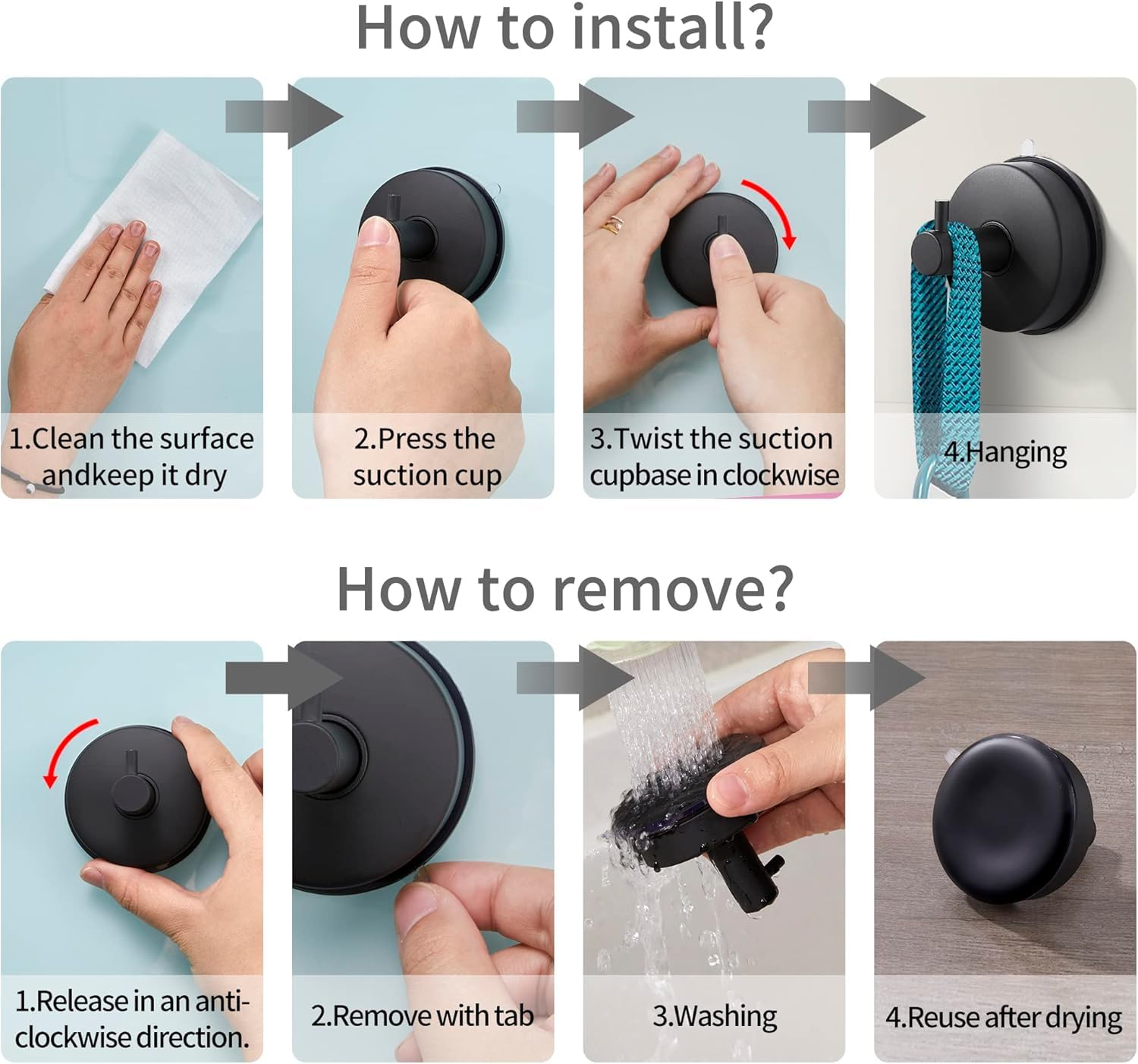 How to install?

1.Clean the surface andkeep it dry

2.Press the suction cup

3.Twist the suction cupbase in clockwise

4.Hanging

How to remove?

1.Release in an anti-clockwise direction.

2.Remove with tab

3.Washing

4.Reuse after drying