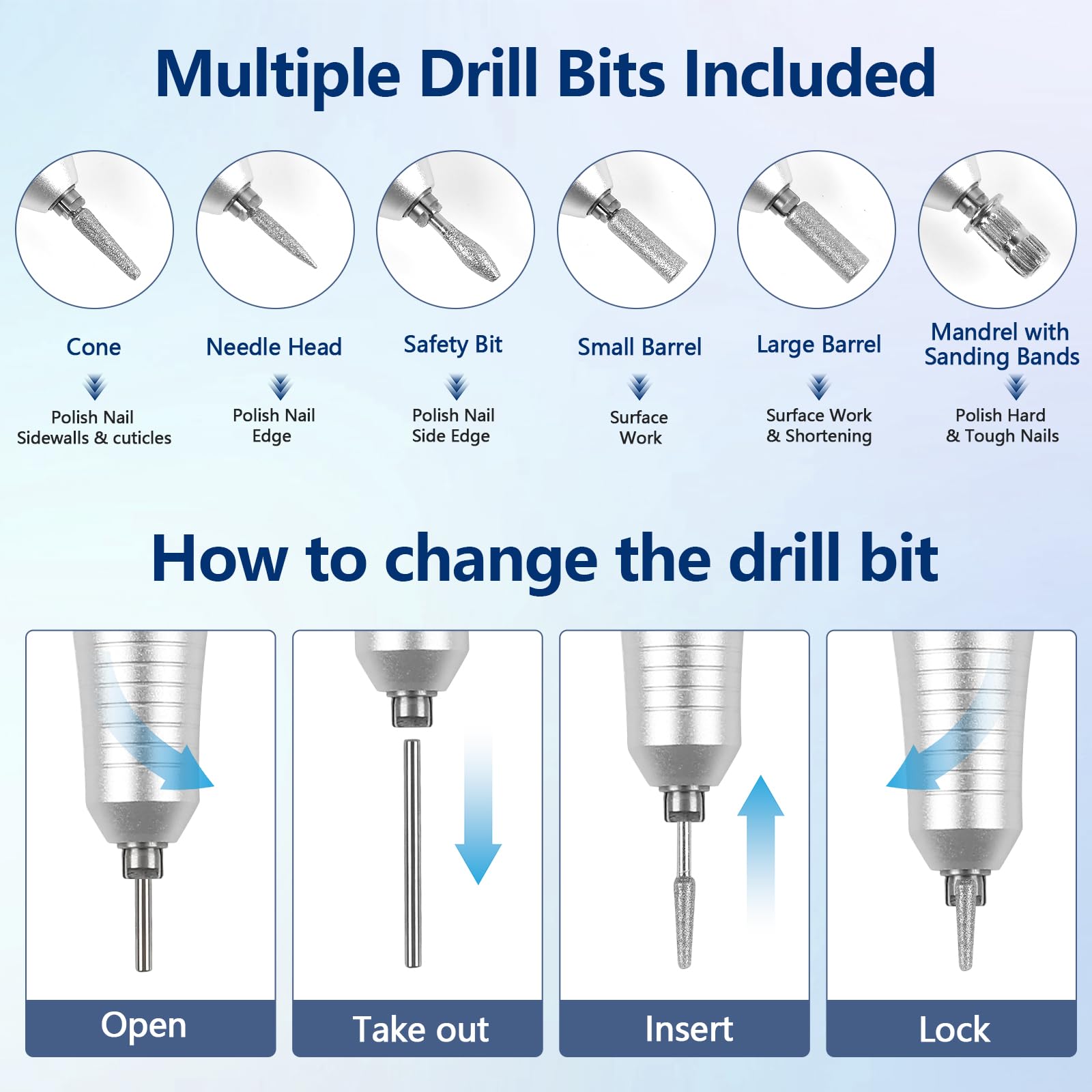 Multiple Drill Bits Included

Cone
Polish Nail Sidewalls & cuticles

Needle Head
Polish Nail Edge

Safety Bit
Polish Nail Side Edge

Small Barrel
Surface Work

Large Barrel
Surface Work & Shortening

Mandrel with Sanding Bands
Polish Hard & Tough Nails

How to change the drill bit

Open

Take out

Insert

Lock