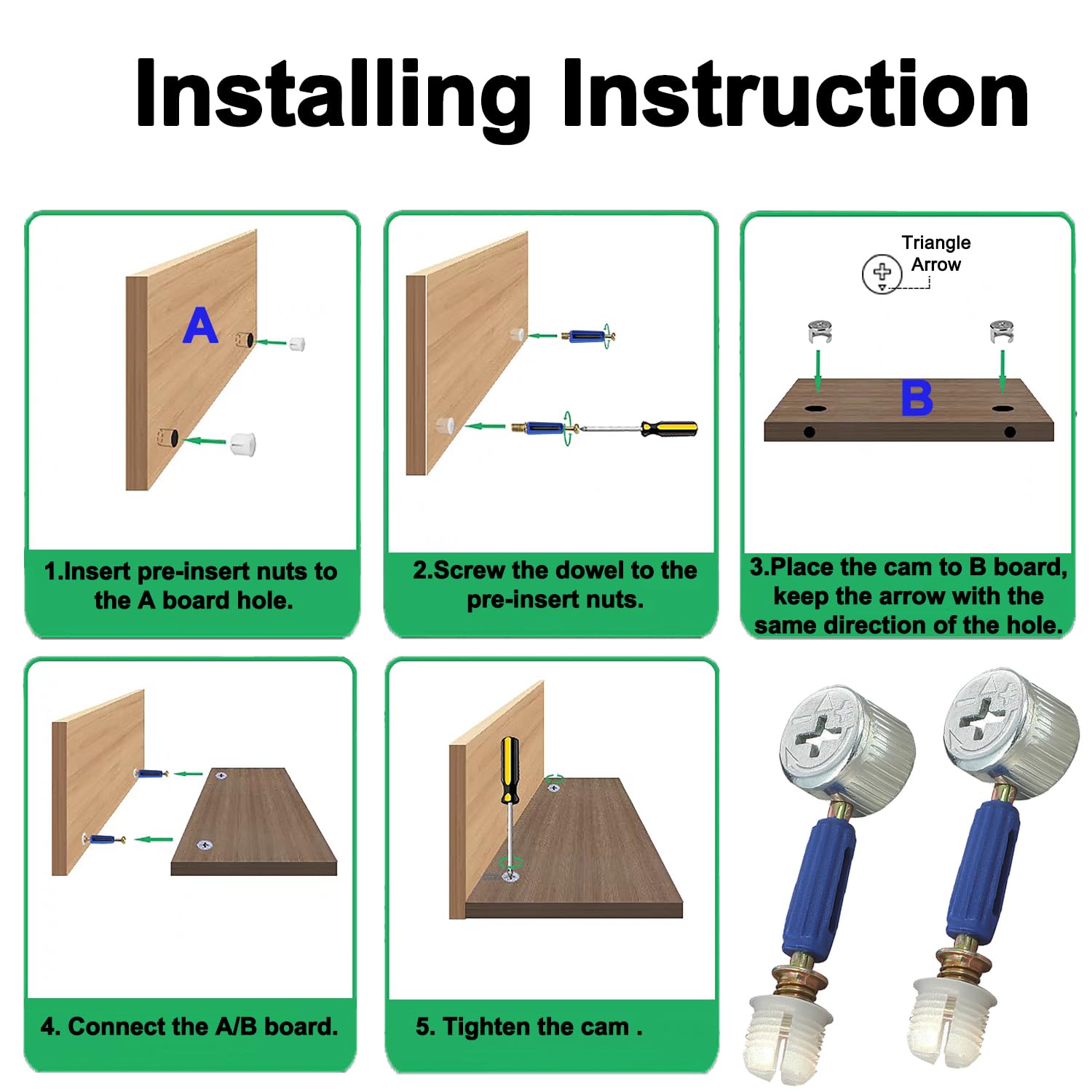 Installing Instruction

A

1.Insert pre-insert nuts to the A board hole.

2.Screw the dowel to the pre-insert nuts.

Triangle Arrow

B

3.Place the cam to B board, keep the arrow with the same direction of the hole.

4. Connect the A/B board.

5. Tighten the cam .