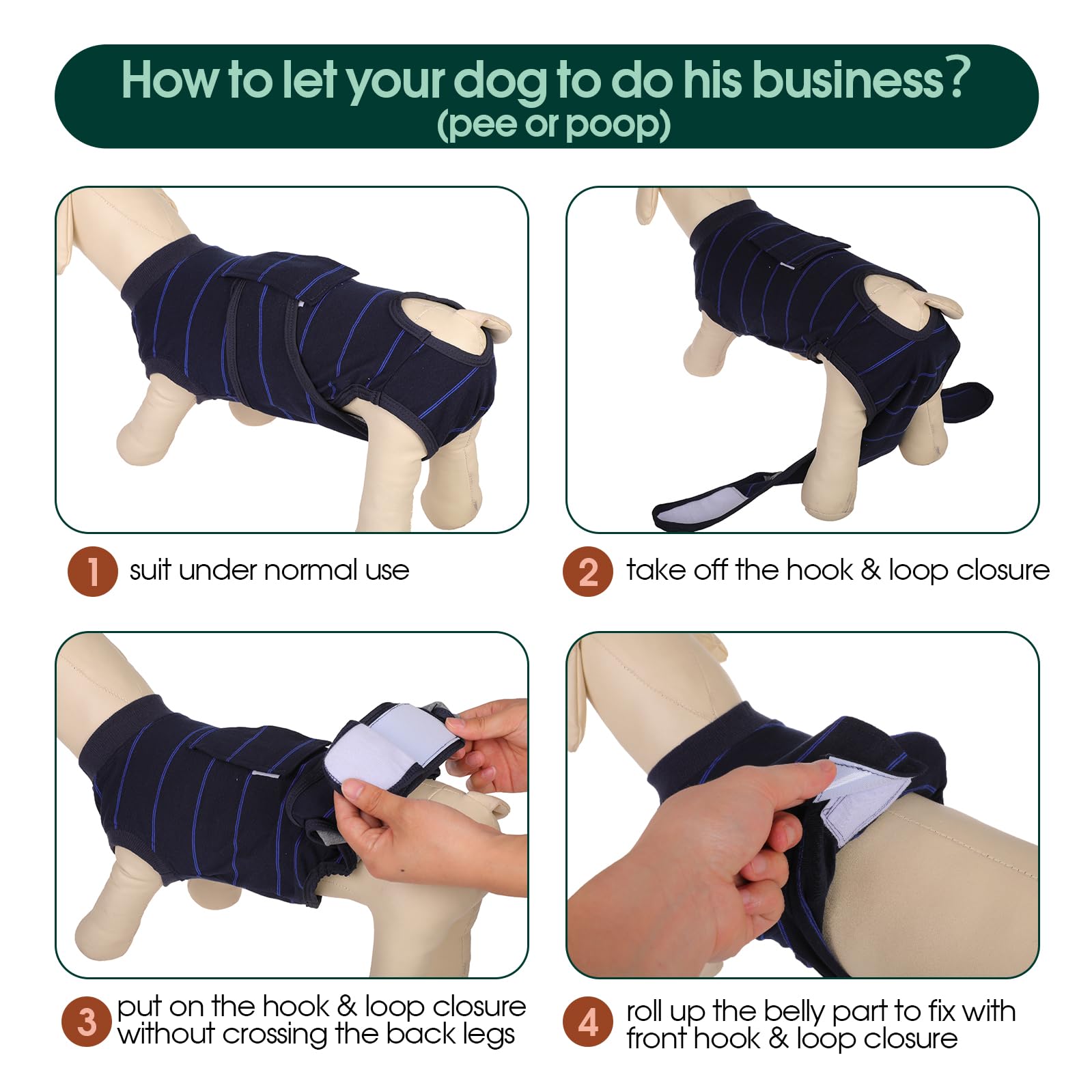 How to let your dog to do his business?
(pee or poop)

1 suit under normal use

2 take off the hook & loop closure

3 put on the hook & loop closure without crossing the back legs

4 roll up the belly part to fix with front hook & loop closure