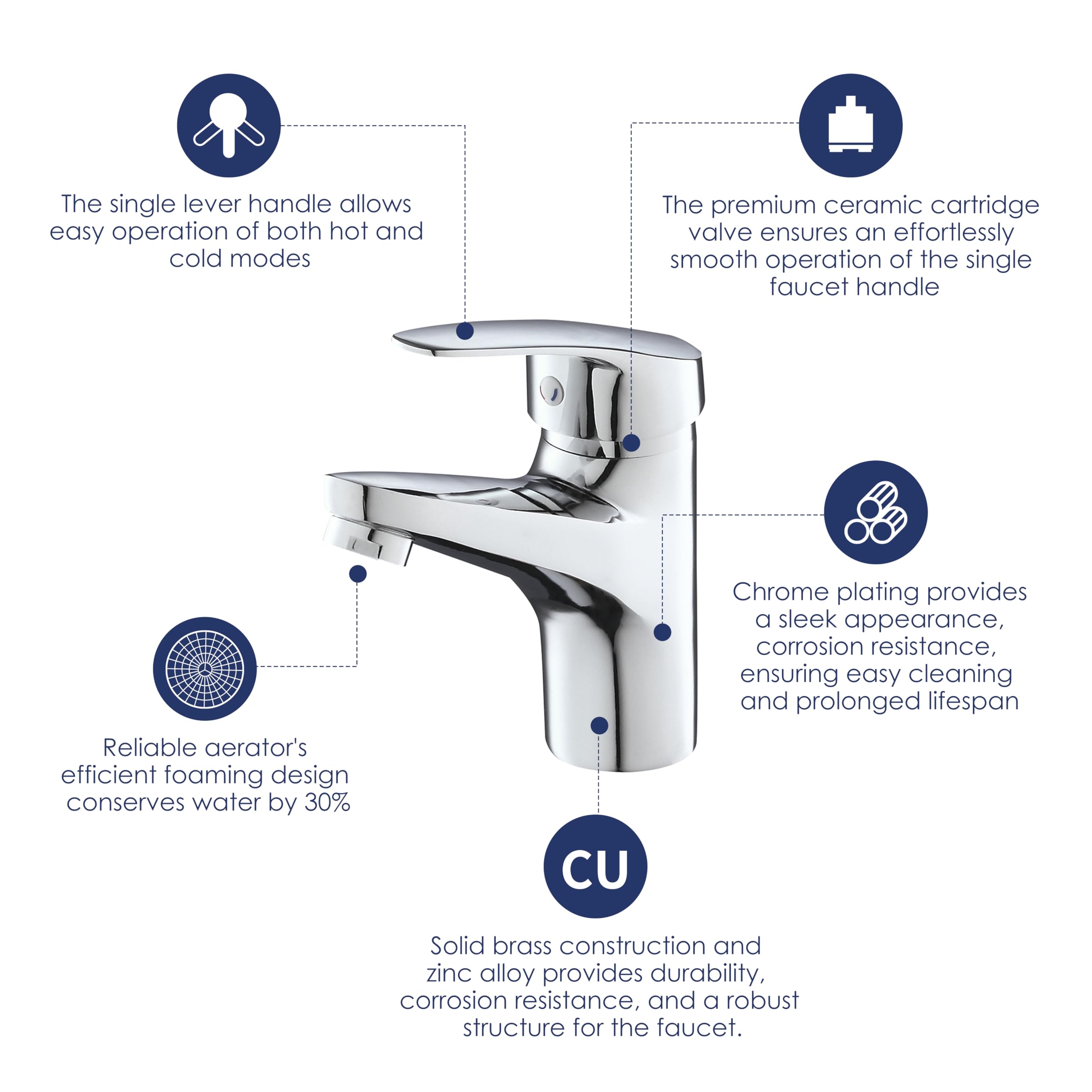 The single lever handle allows easy operation of both hot and cold modes

The premium ceramic cartridge valve ensures an effortlessly smooth operation of the single faucet handle

Chrome plating provides a sleek appearance, corrosion resistance, ensuring easy cleaning and prolonged lifespan

Reliable aerator's efficient foaming design conserves water by 30%

CU

Solid brass construction and zinc alloy provides durability, corrosion resistance, and a robust structure for the faucet.