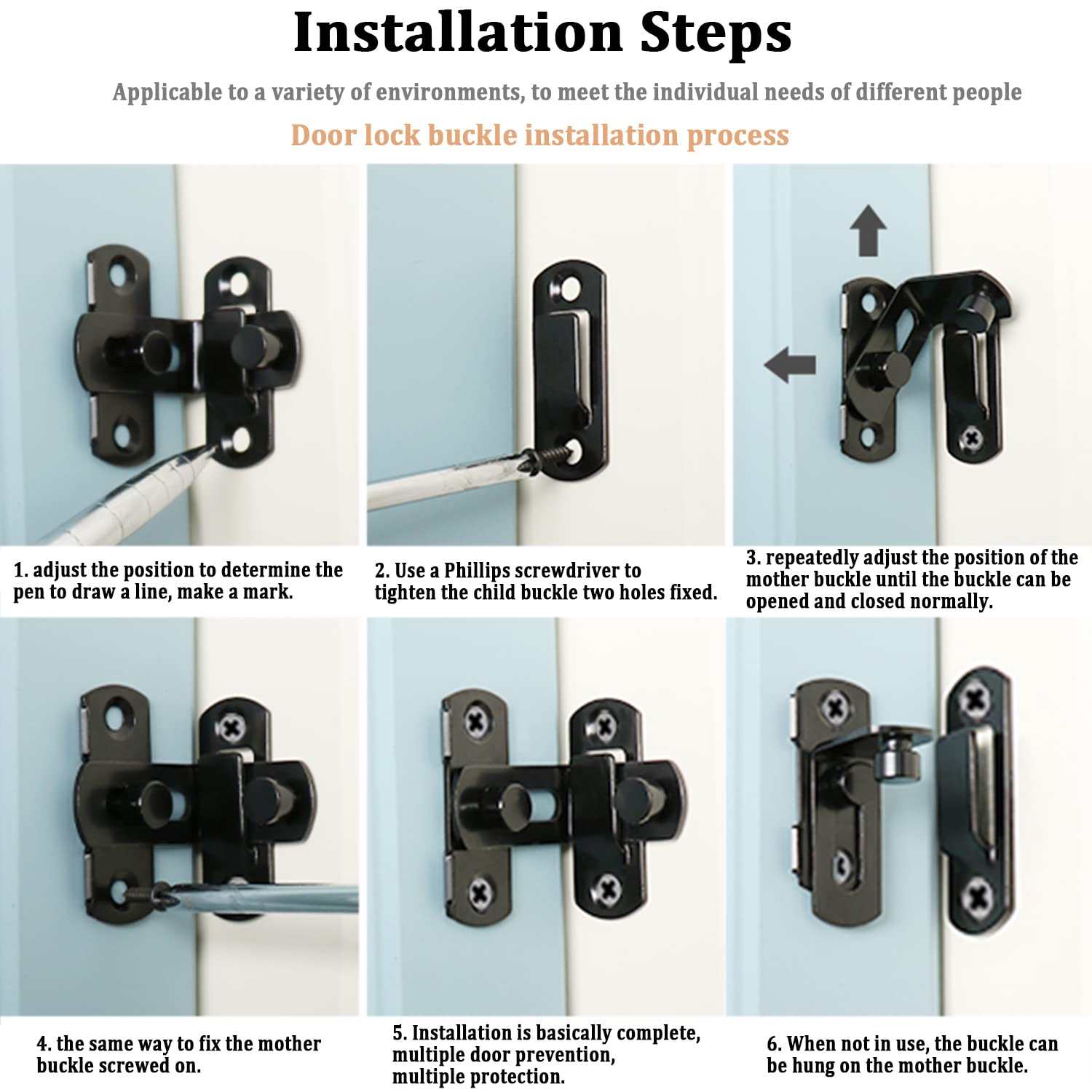 Installation Steps

Applicable to a variety of environments, to meet the individual needs of different people

Door lock buckle installation process

1. adjust the position to determine the pen to draw a line, make a mark.

2. Use a Phillips screwdriver to tighten the child buckle two holes fixed.

3. repeatedly adjust the position of the mother buckle until the buckle can be opened and closed normally.

4. the same way to fix the mother buckle screwed on.

5. Installation is basically complete, multiple door prevention, multiple protection.

6. When not in use, the buckle can be hung on the mother buckle.