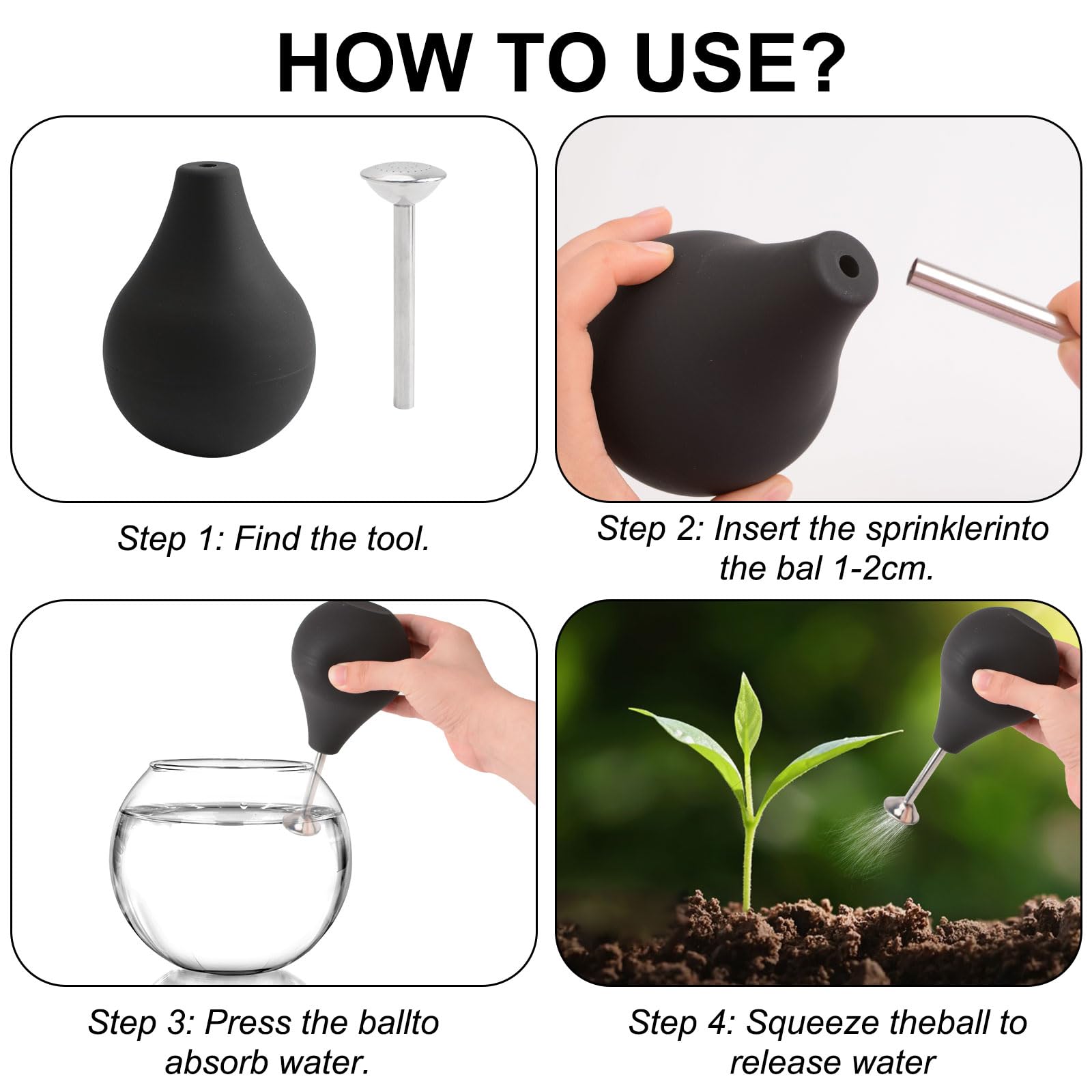 HOW TO USE?

Step 1: Find the tool.

Step 2: Insert the sprinklerinto the bal 1-2cm.

Step 3: Press the ballto absorb water.

Step 4: Squeeze theball to release water