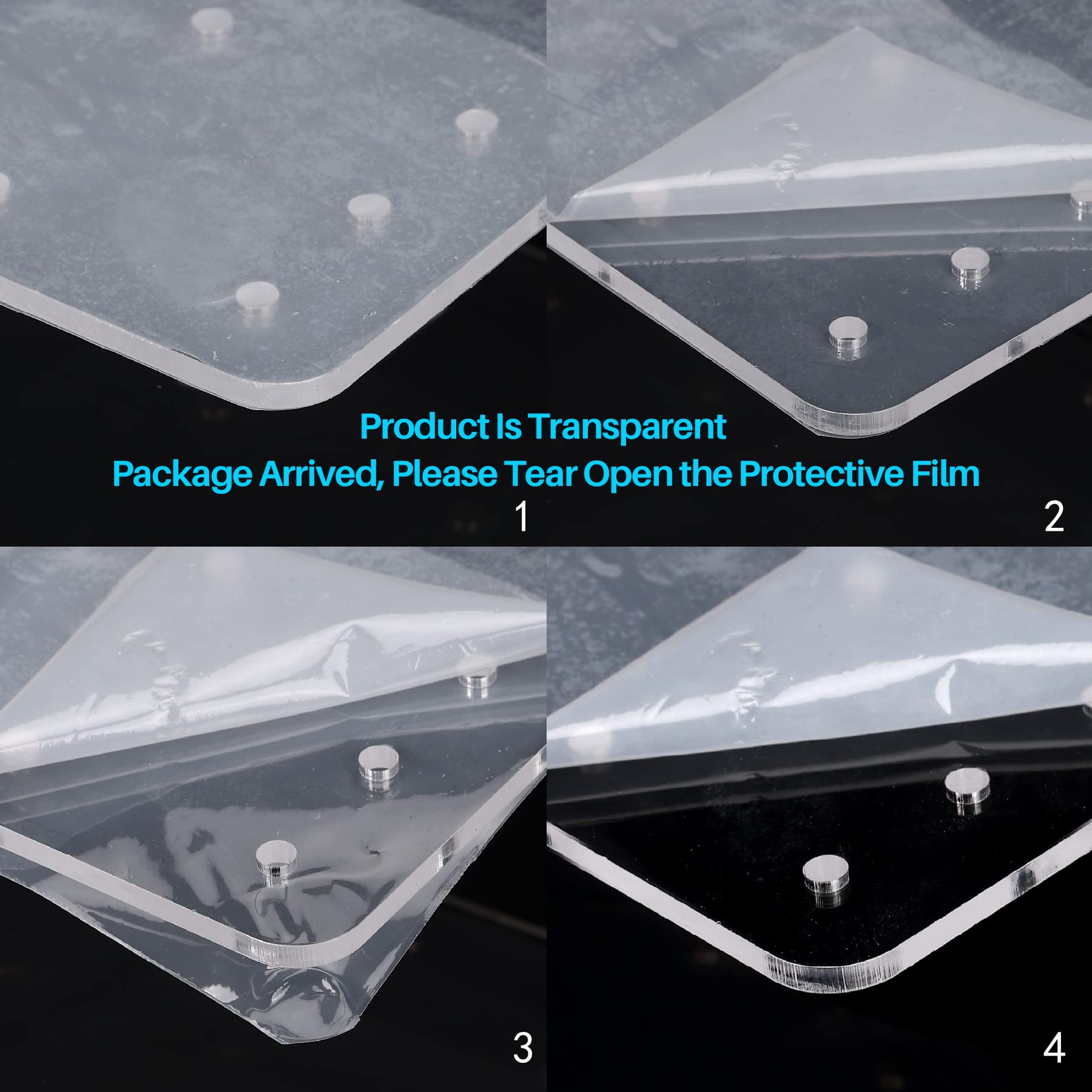 Product Is Transparent
Package Arrived, Please Tear Open the Protective Film

1

2

3

4