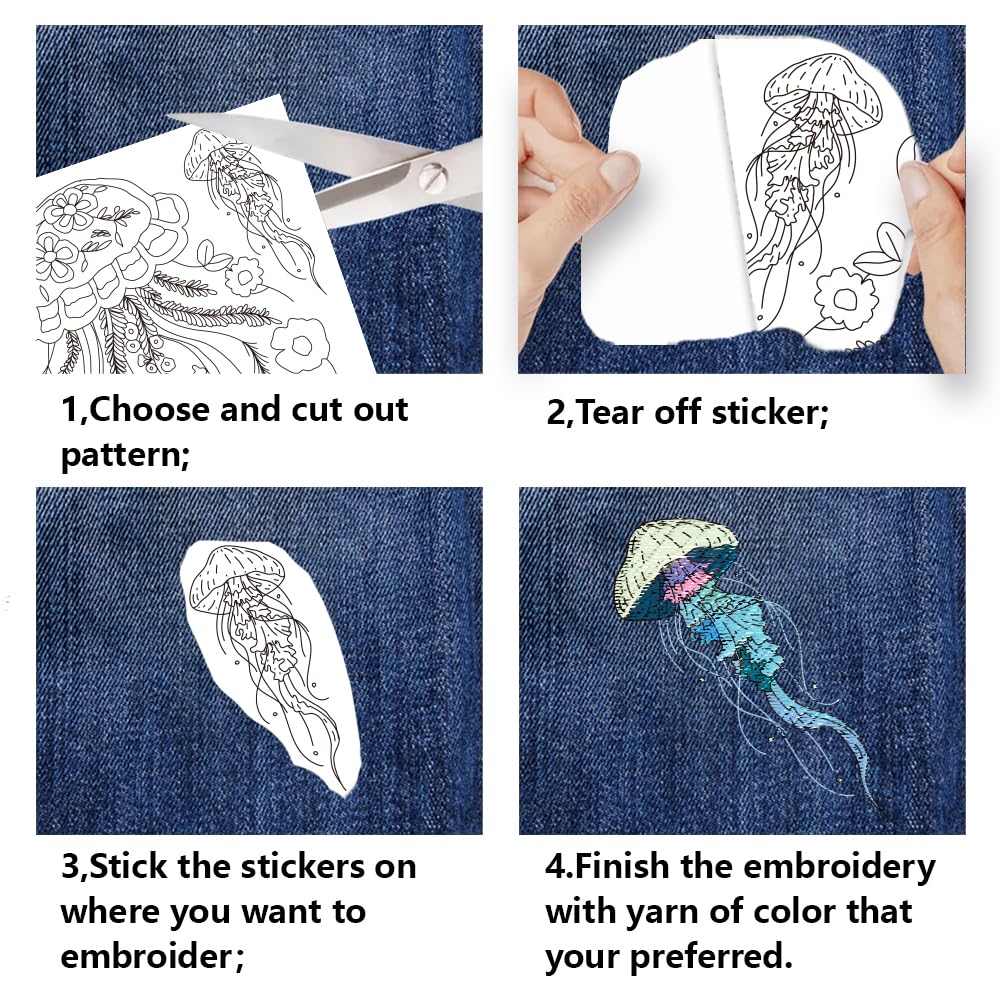 1,Choose and cut out pattern;

2,Tear off sticker;

3,Stick the stickers on where you want to embroider;

4.Finish the embroidery with yarn of color that your preferred.