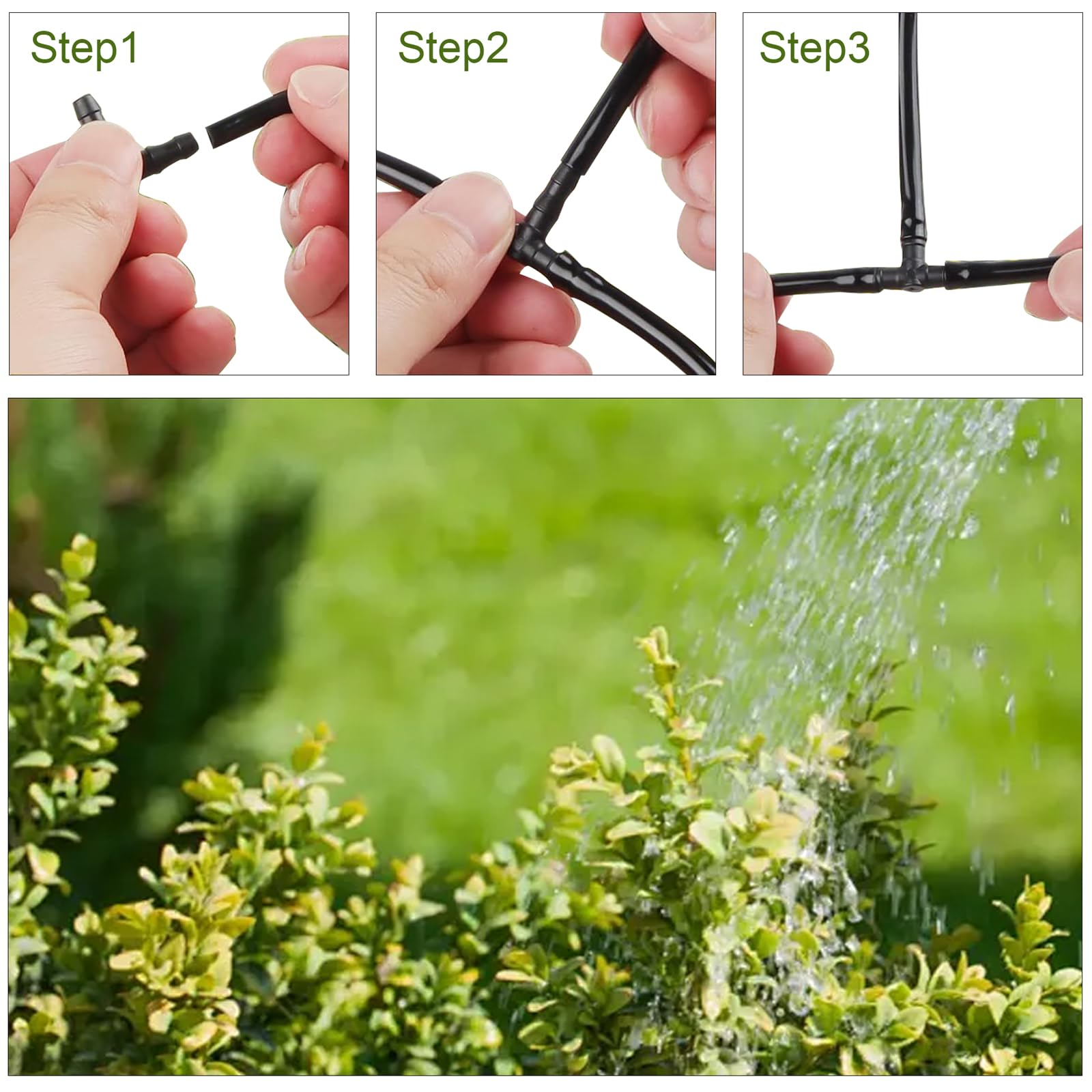 Step1

Step2

Step3