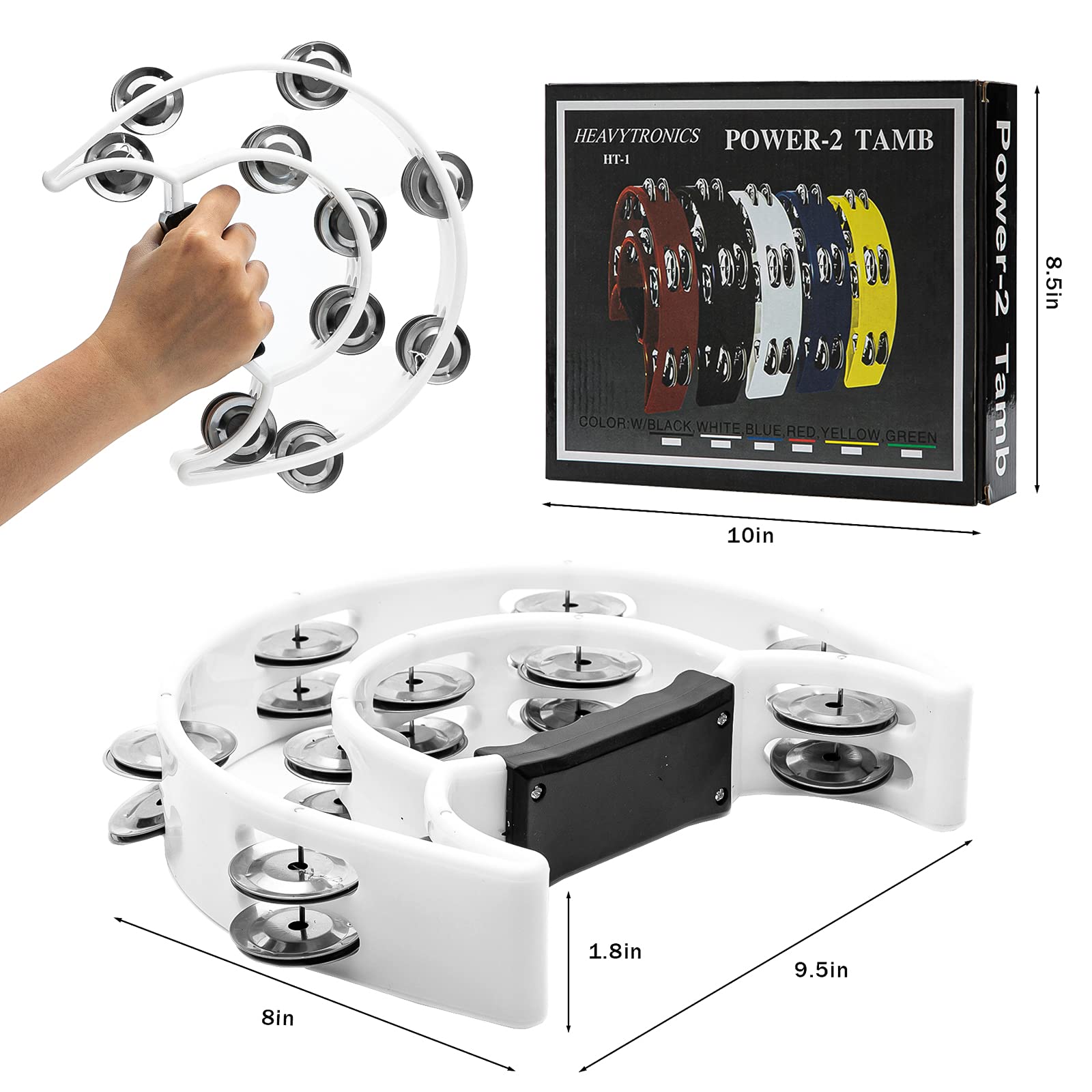 HEAVYTRONICS
HT-1
POWER-2 TAMB

COLOR:W/BLACK, WHITE, BLUE, RED, YELLOW, GREEN

Power-2 Tamb

8.5in

10in

1.8in

9.5in

8in