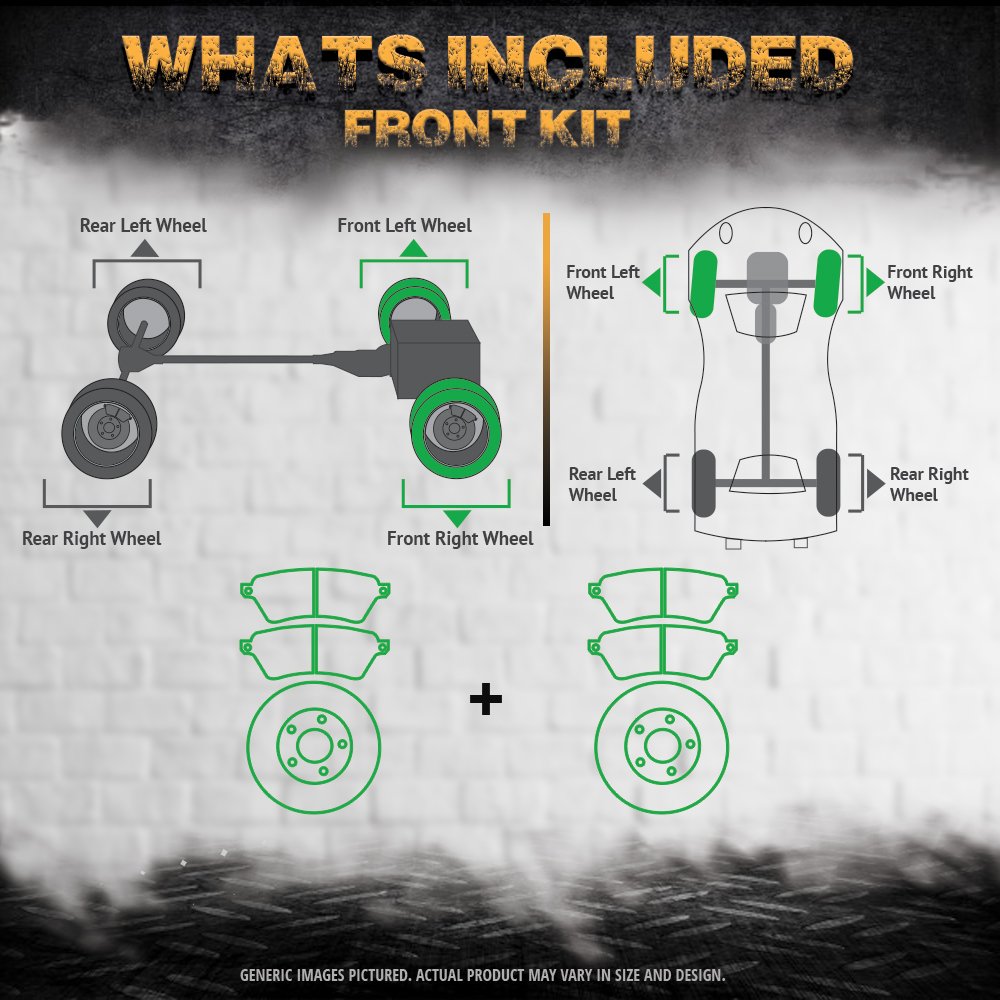 WHATS INCLUDED
FRONT KIT

Rear Left Wheel

Front Left Wheel

Rear Right Wheel

Front Right Wheel

Front Left Wheel

Front Right Wheel

Rear Left Wheel

Rear Right Wheel

+

GENERIC IMAGES PICTURED. ACTUAL PRODUCT MAY VARY IN SIZE AND DESIGN.