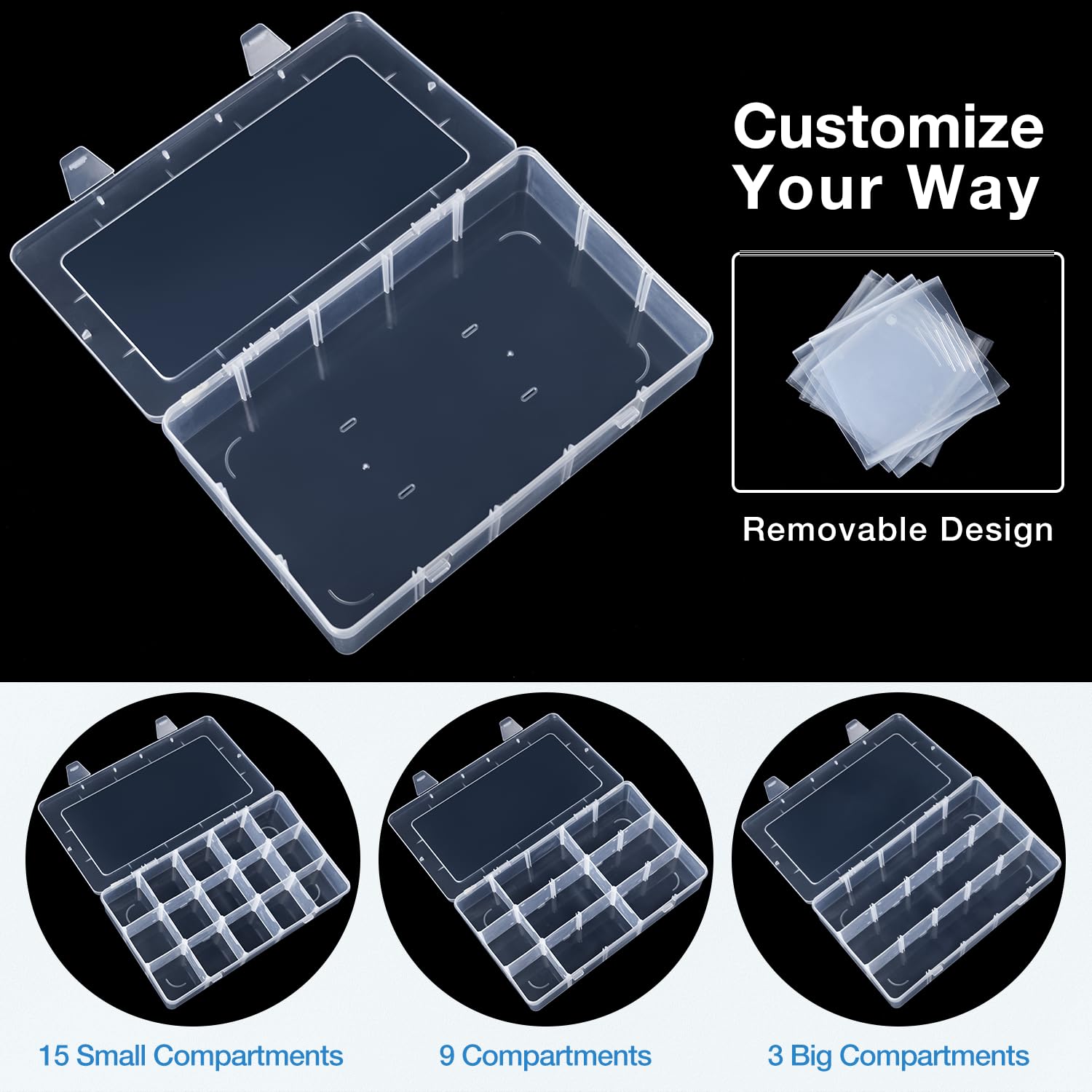 Customize Your Way

Removable Design

15 Small Compartments

9 Compartments

3 Big Compartments