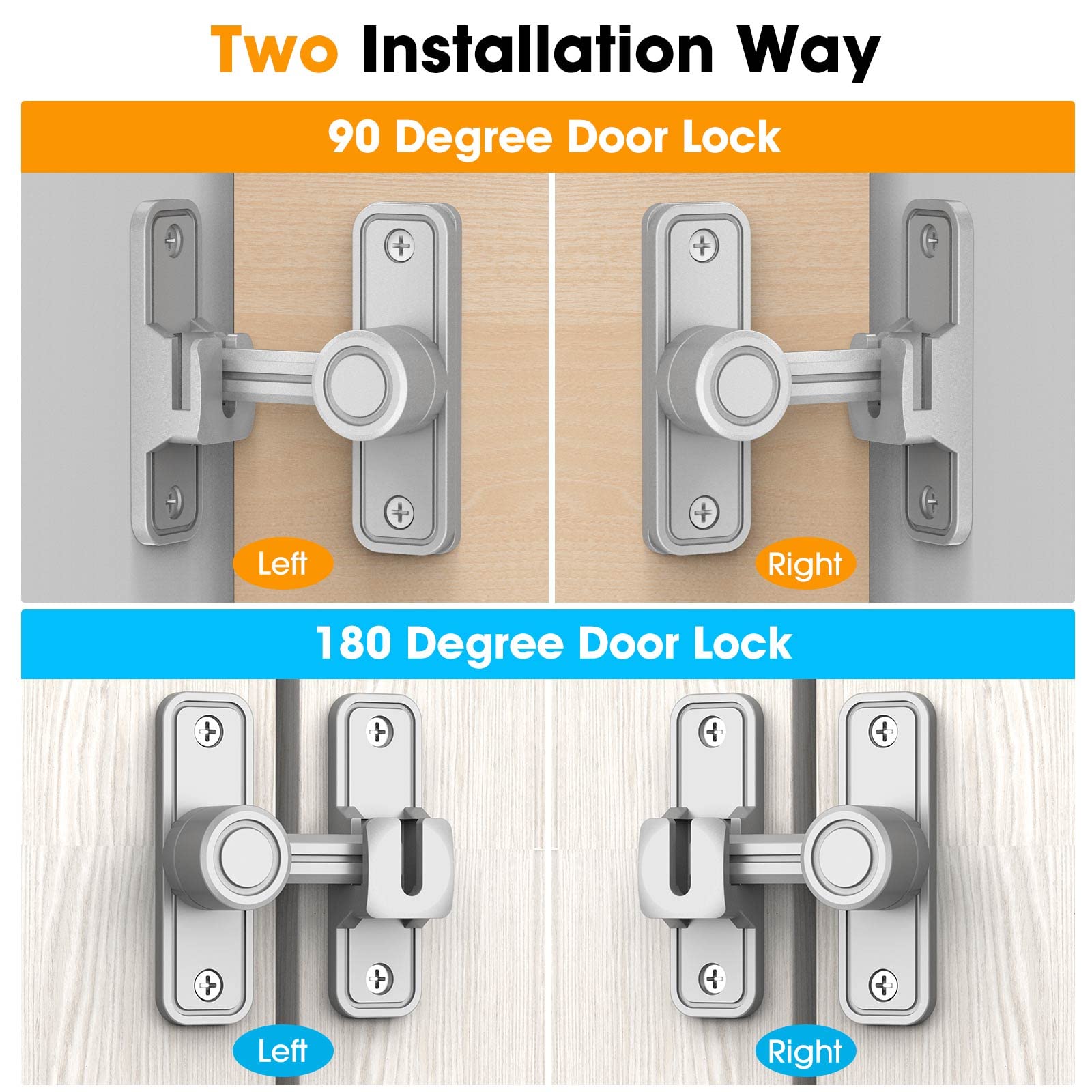 Two Installation Way

90 Degree Door Lock

Left

Right

180 Degree Door Lock

Left

Right