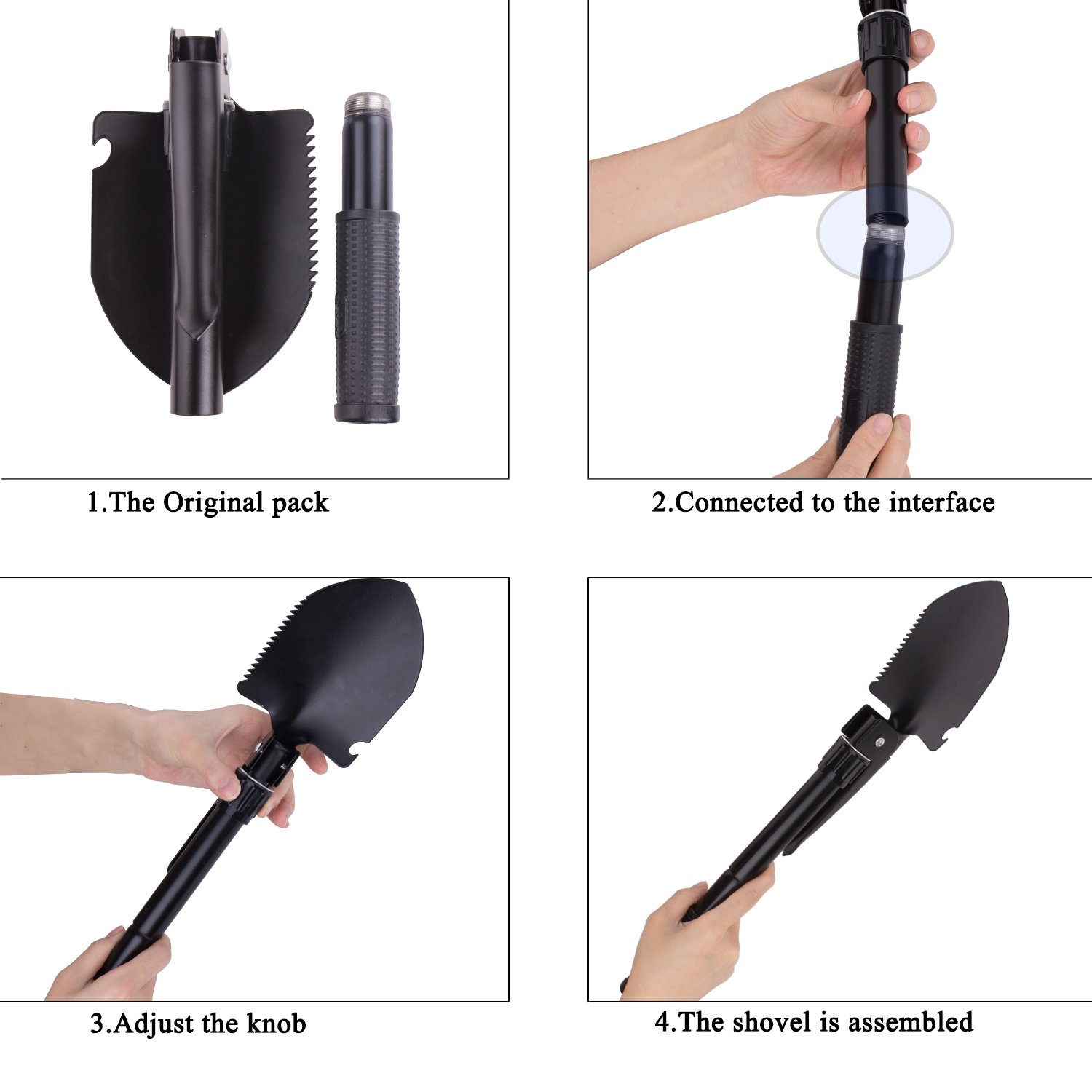 1.The Original pack

2.Connected to the interface

3.Adjust the knob

4.The shovel is assembled