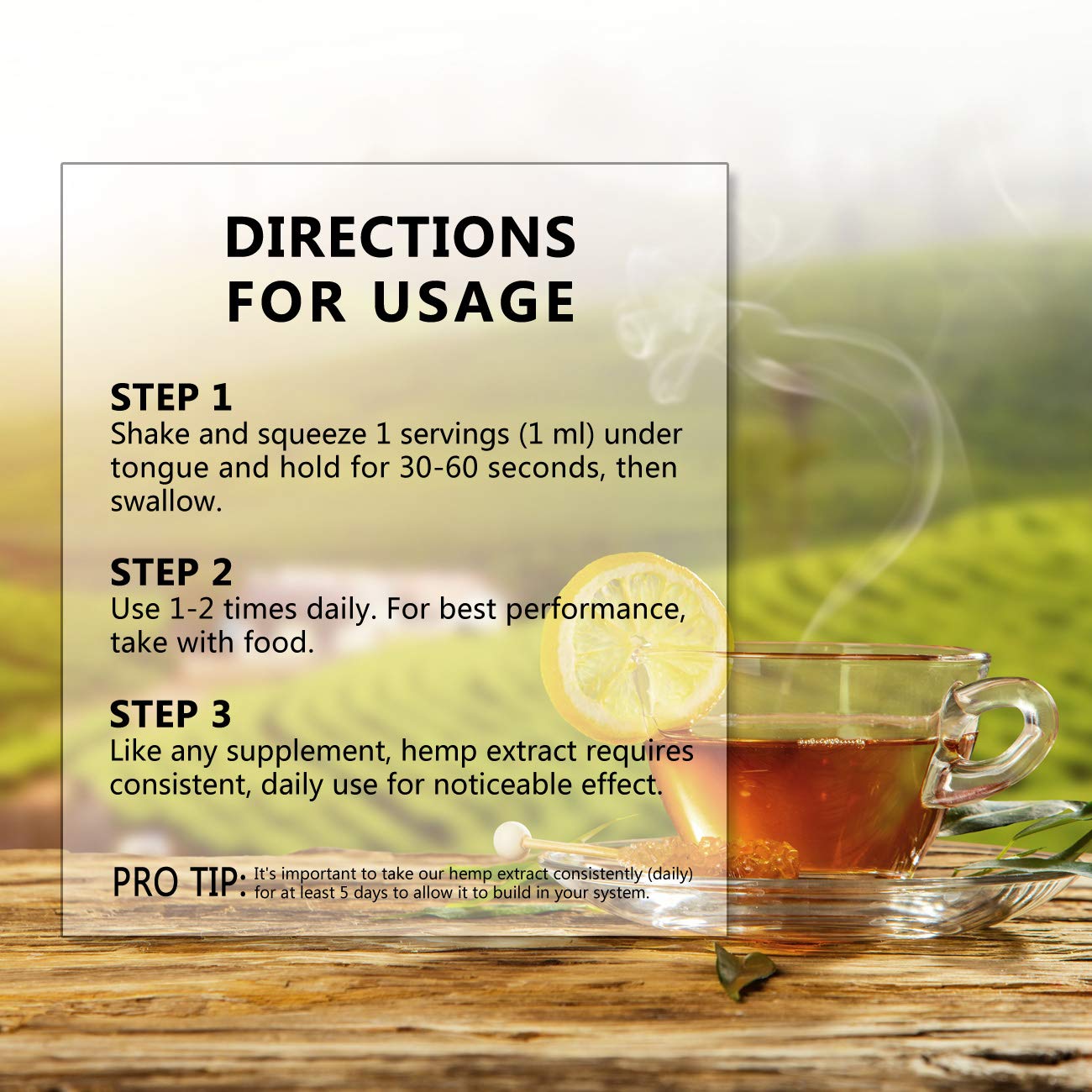 DIRECTIONS FOR USAGE

STEP 1
Shake and squeeze 1 servings (1 ml) under tongue and hold for 30-60 seconds, then swallow.

STEP 2
Use 1-2 times daily. For best performance, take with food.

STEP 3
Like any supplement, hemp extract requires consistent, daily use for noticeable effect.

PRO TIP: It's important to take our hemp extract consistently (daily) for at least 5 days to allow it to build in your system.