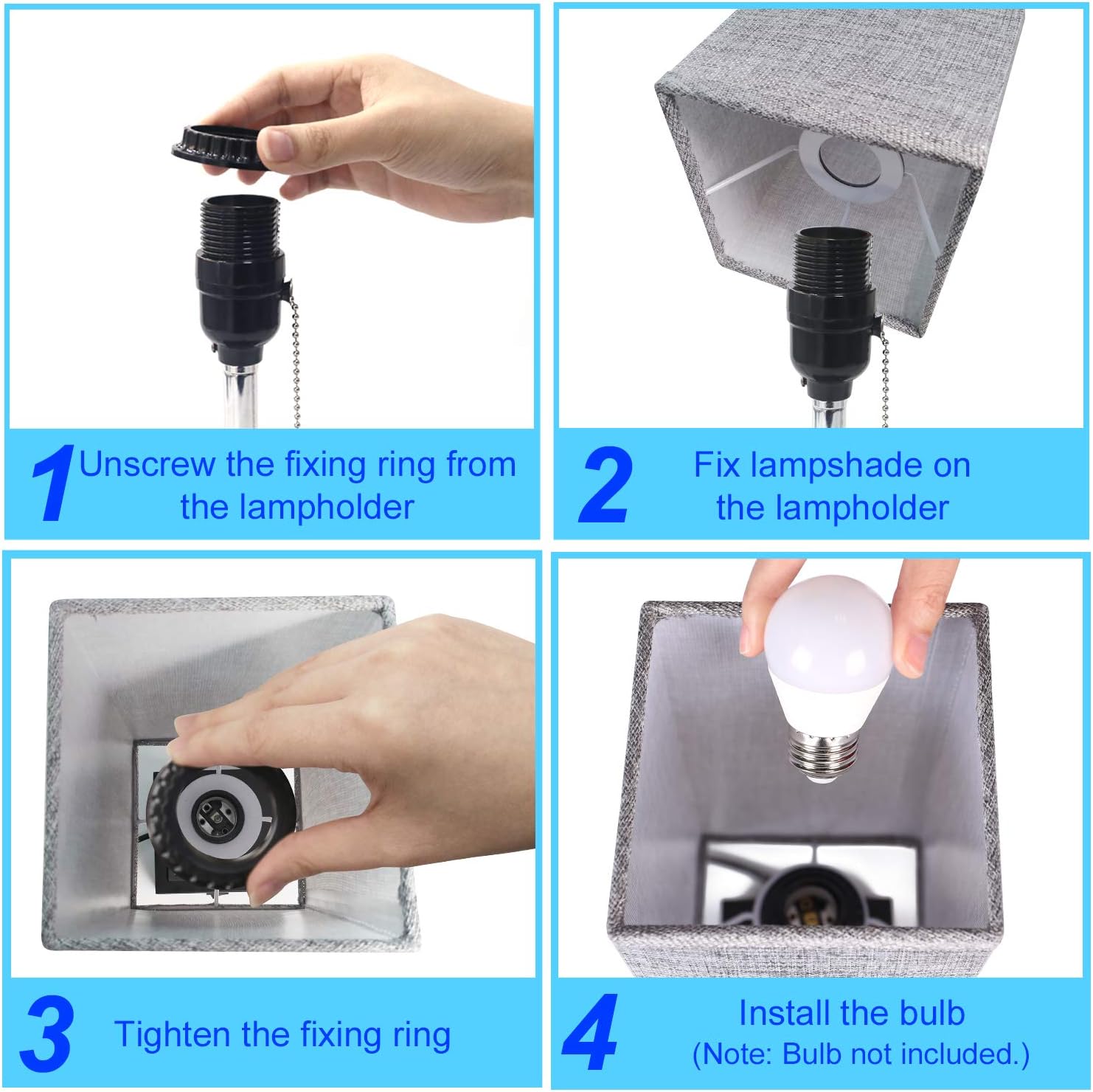 1 Unscrew the fixing ring from the lampholder

2 Fix lampshade on the lampholder

3 Tighten the fixing ring

4 Install the bulb
(Note: Bulb not included.)