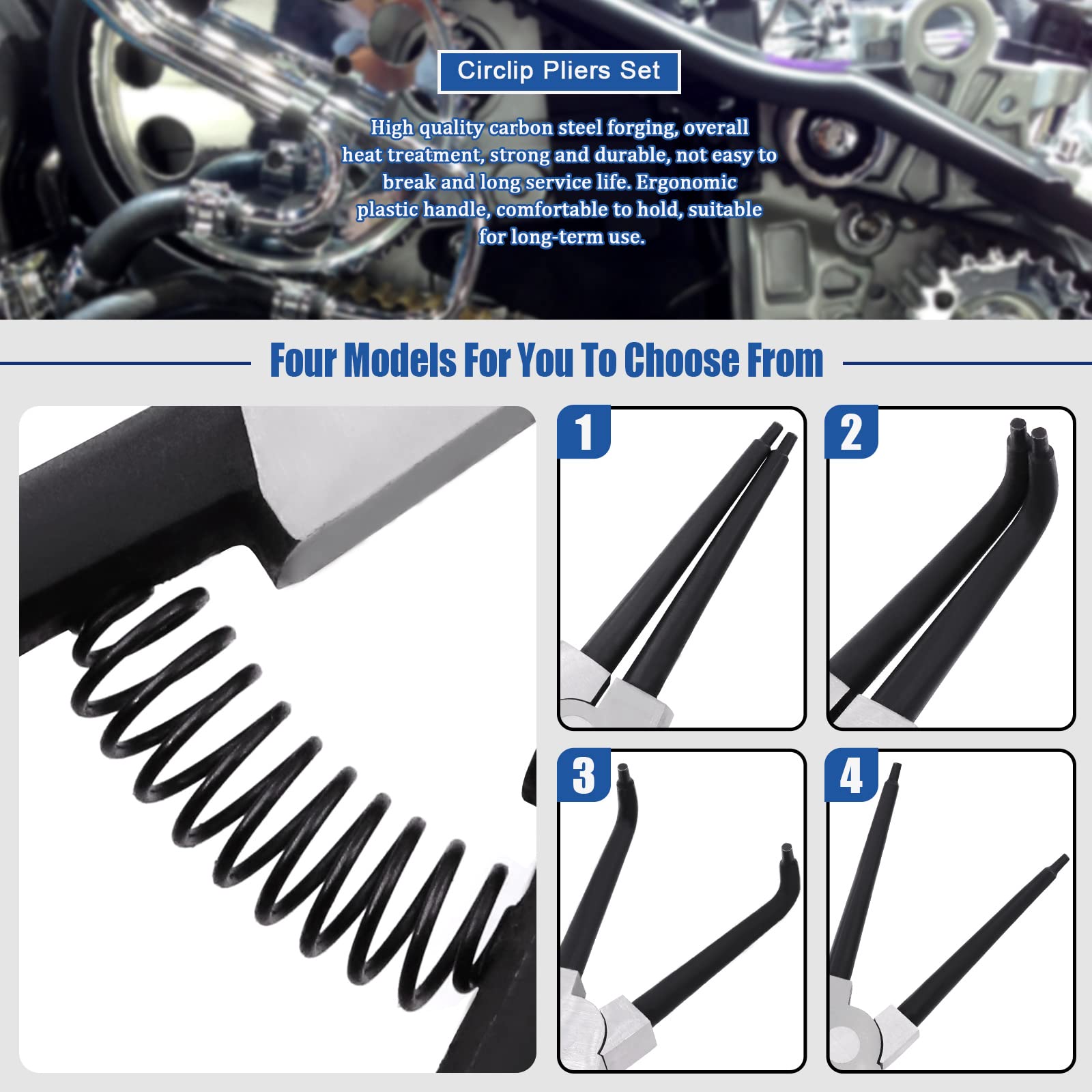 Circlip Pliers Set

High quality carbon steel forging, overall heat treatment, strong and durable, not easy to break and long service life. Ergonomic plastic handle, comfortable to hold, suitable for long-term use.

Four Models For You To Choose From

1

2

3

4