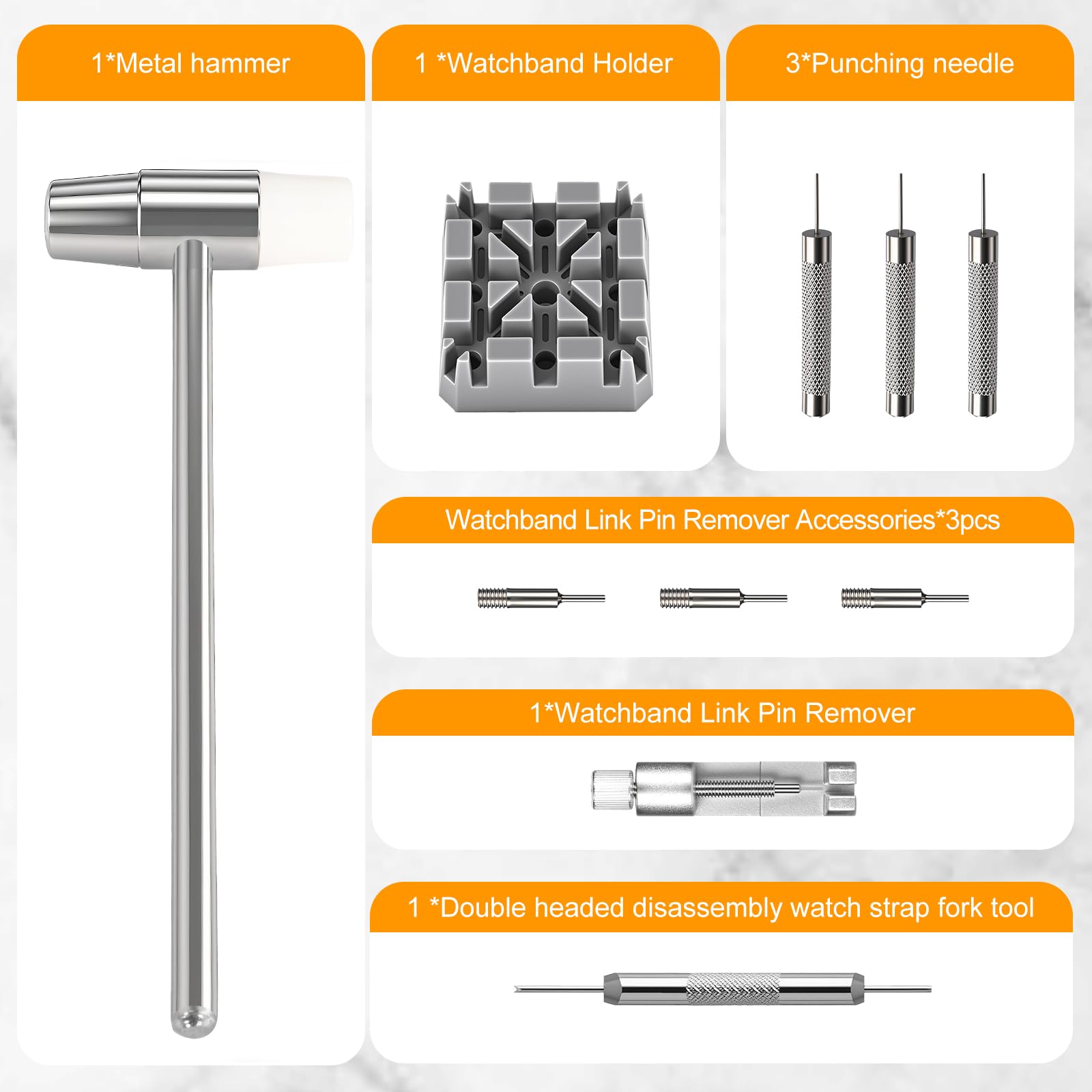 1*Metal hammer

1 *Watchband Holder

3*Punching needle

Watchband Link Pin Remover Accessories*3pcs

1*Watchband Link Pin Remover

1 *Double headed disassembly watch strap fork tool