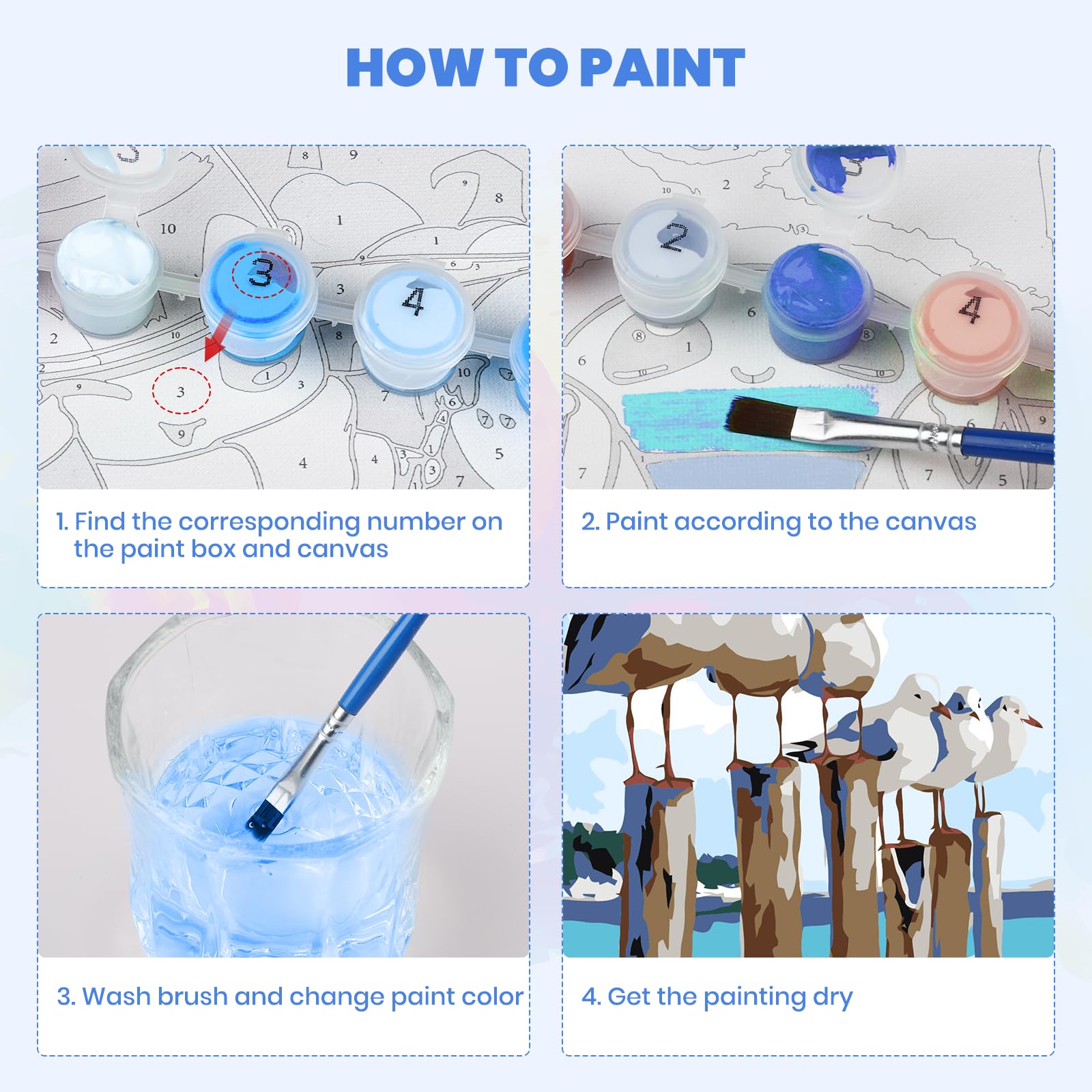 HOW TO PAINT

1. Find the corresponding number on the paint box and canvas

2. Paint according to the canvas

3. Wash brush and change paint color

4. Get the painting dry