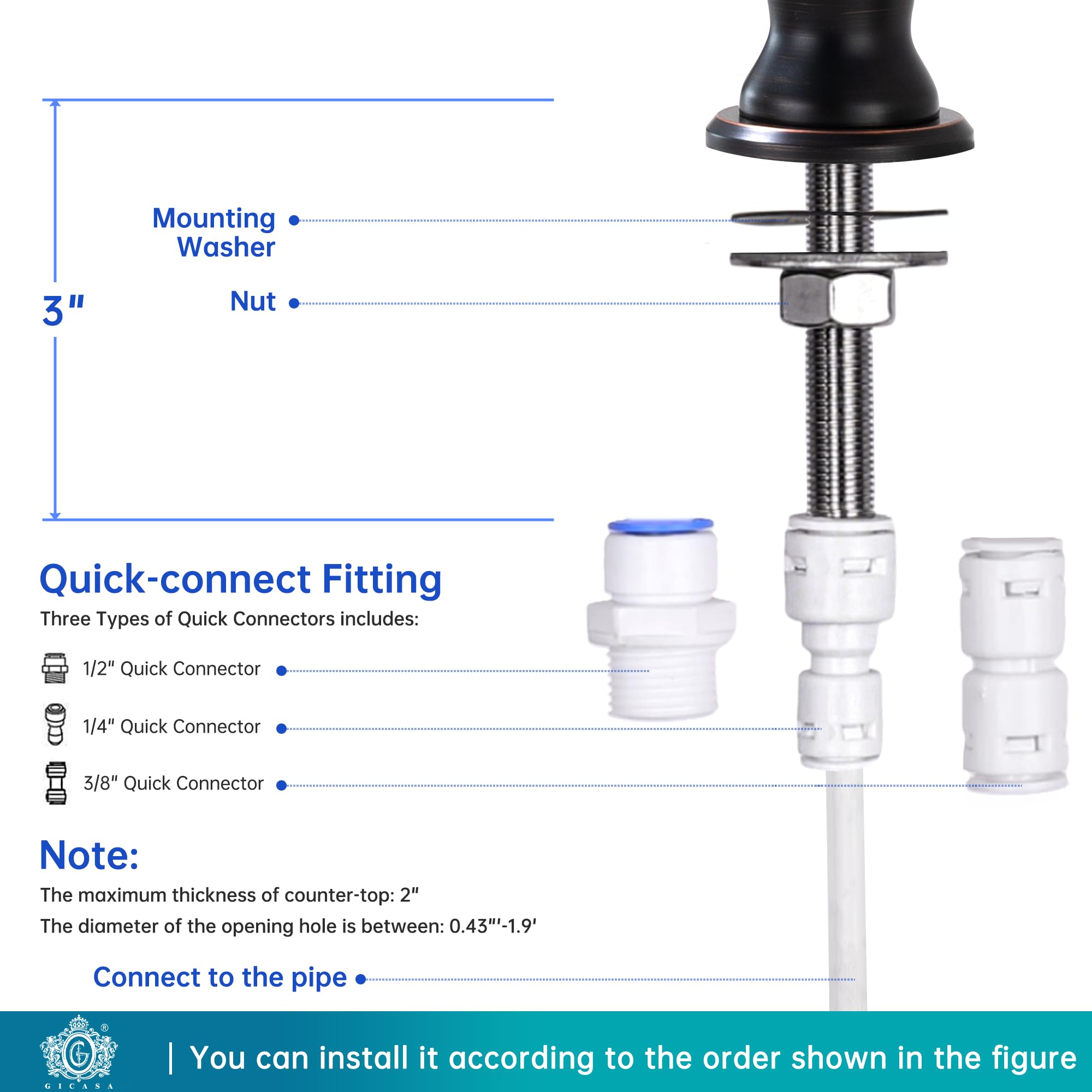 3"

Mounting Washer

Nut

Quick-connect Fitting

Three Types of Quick Connectors includes:

1/2" Quick Connector

1/4" Quick Connector

3/8" Quick Connector

Note:

The maximum thickness of counter-top: 2"

The diameter of the opening hole is between: 0.43"'-1.9'

Connect to the pipe

G ®
GICASA

| You can install it according to the order shown in the figure