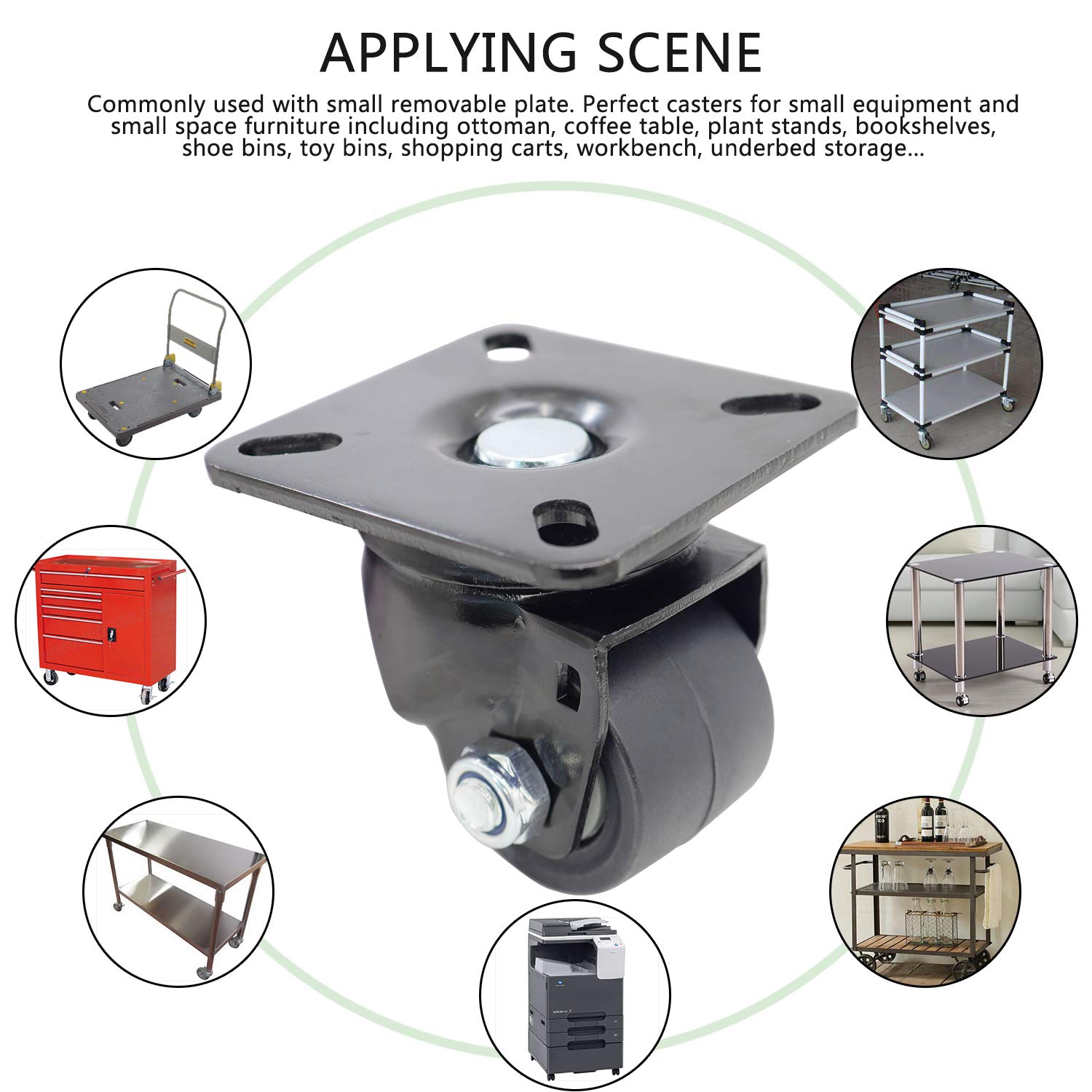 APPLYING SCENE

Commonly used with small removable plate. Perfect casters for small equipment and small space furniture including ottoman, coffee table, plant stands, bookshelves, shoe bins, toy bins, shopping carts, workbench, underbed storage...