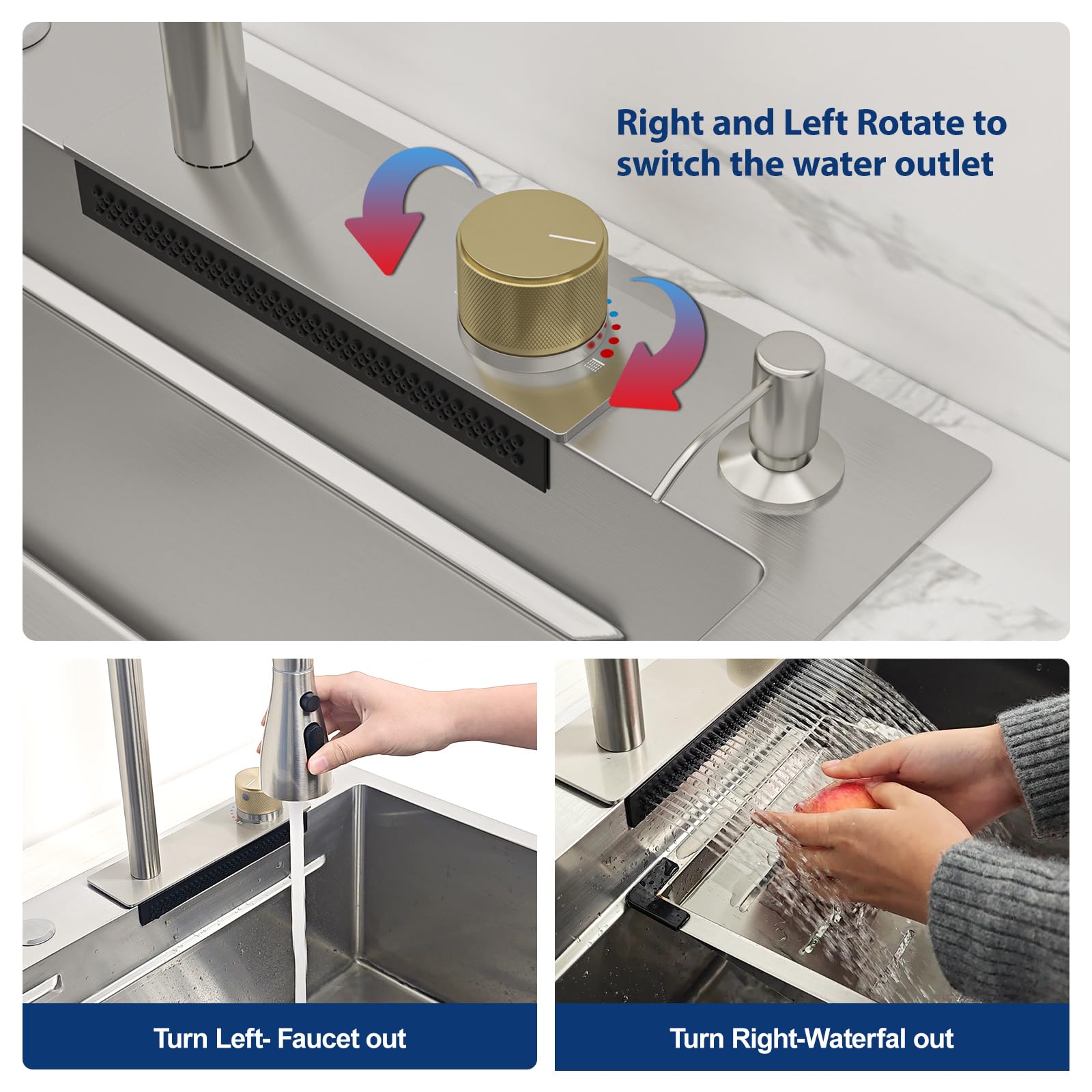 Right and Left Rotate to switch the water outlet

Turn Left- Faucet out

Turn Right-Waterfal out