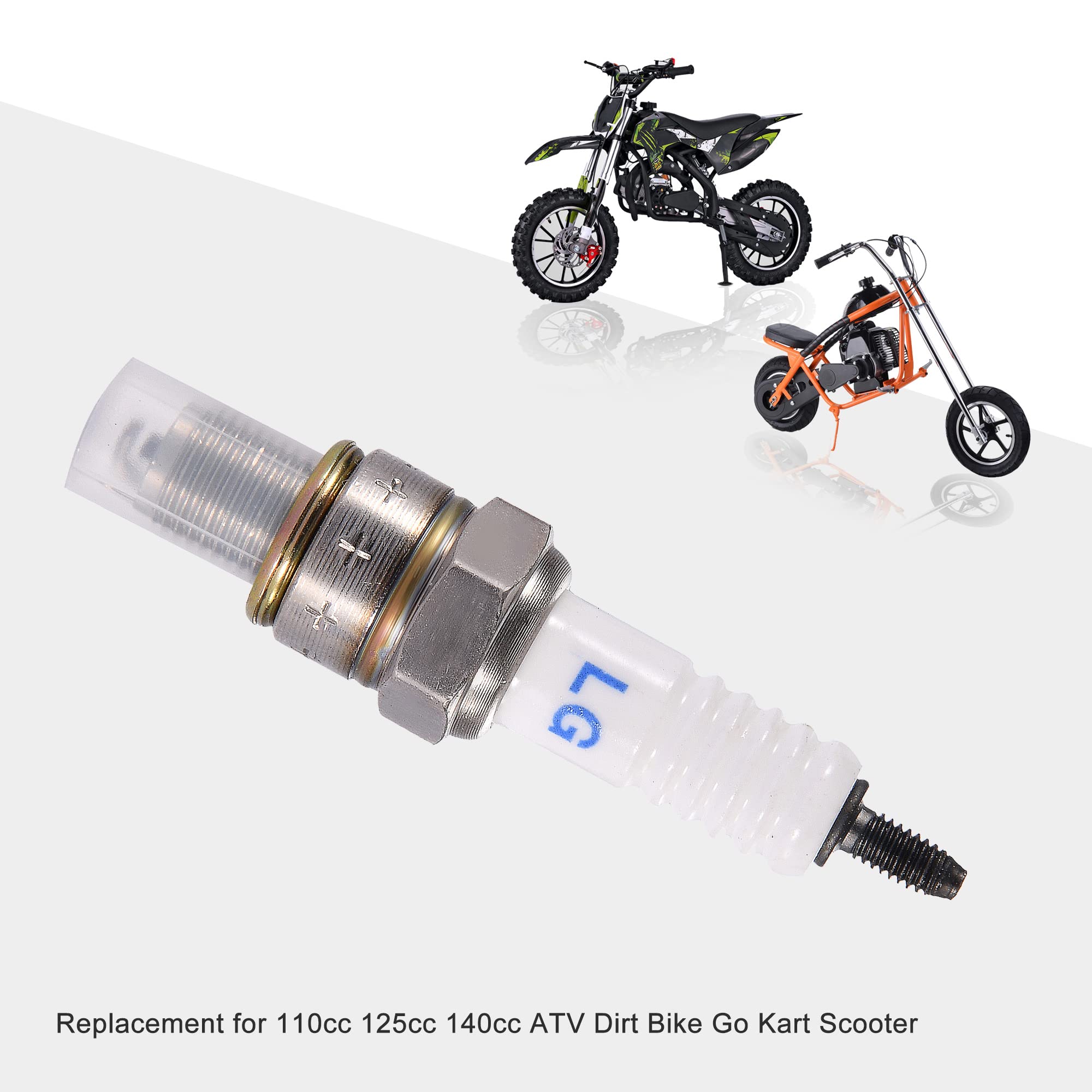 LG

Replacement for 110cc 125cc 140cc ATV Dirt Bike Go Kart Scooter