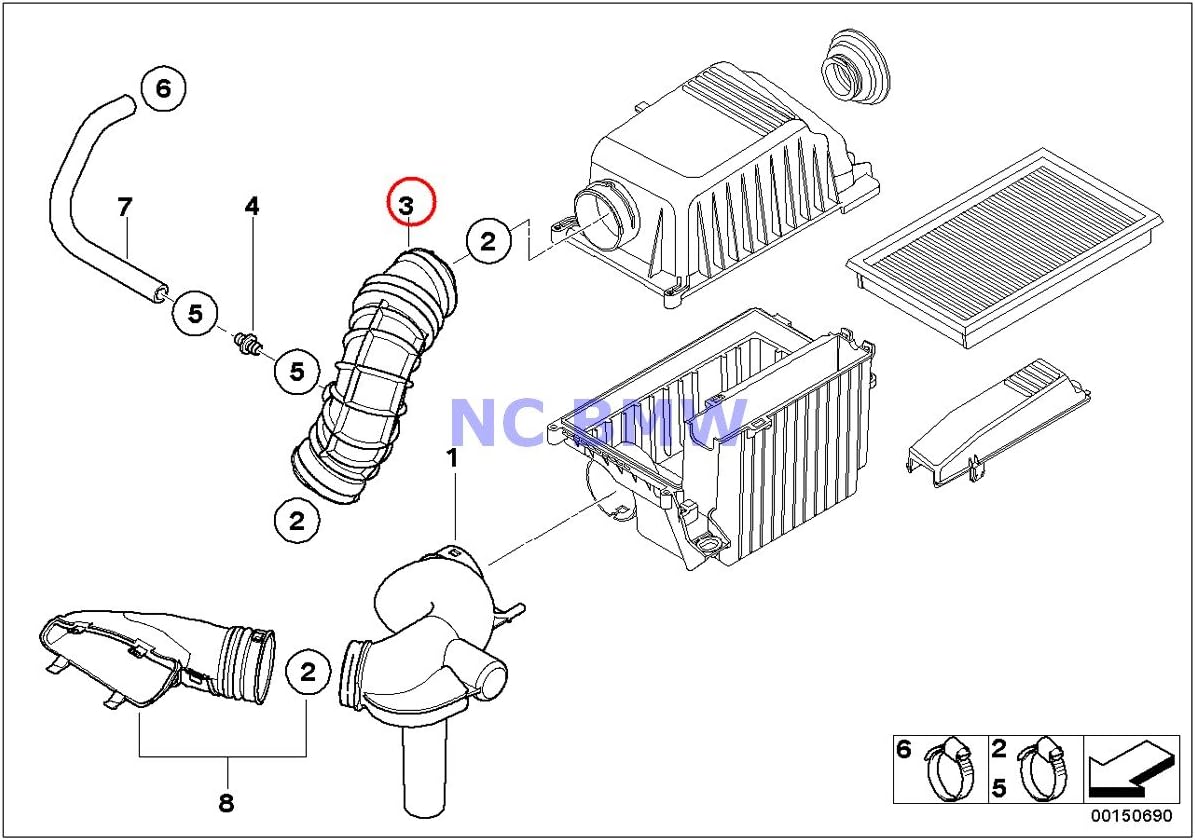 6

7

4

3

2

5

5

NC BMW

1

2

2

8

6

2

5

00150690