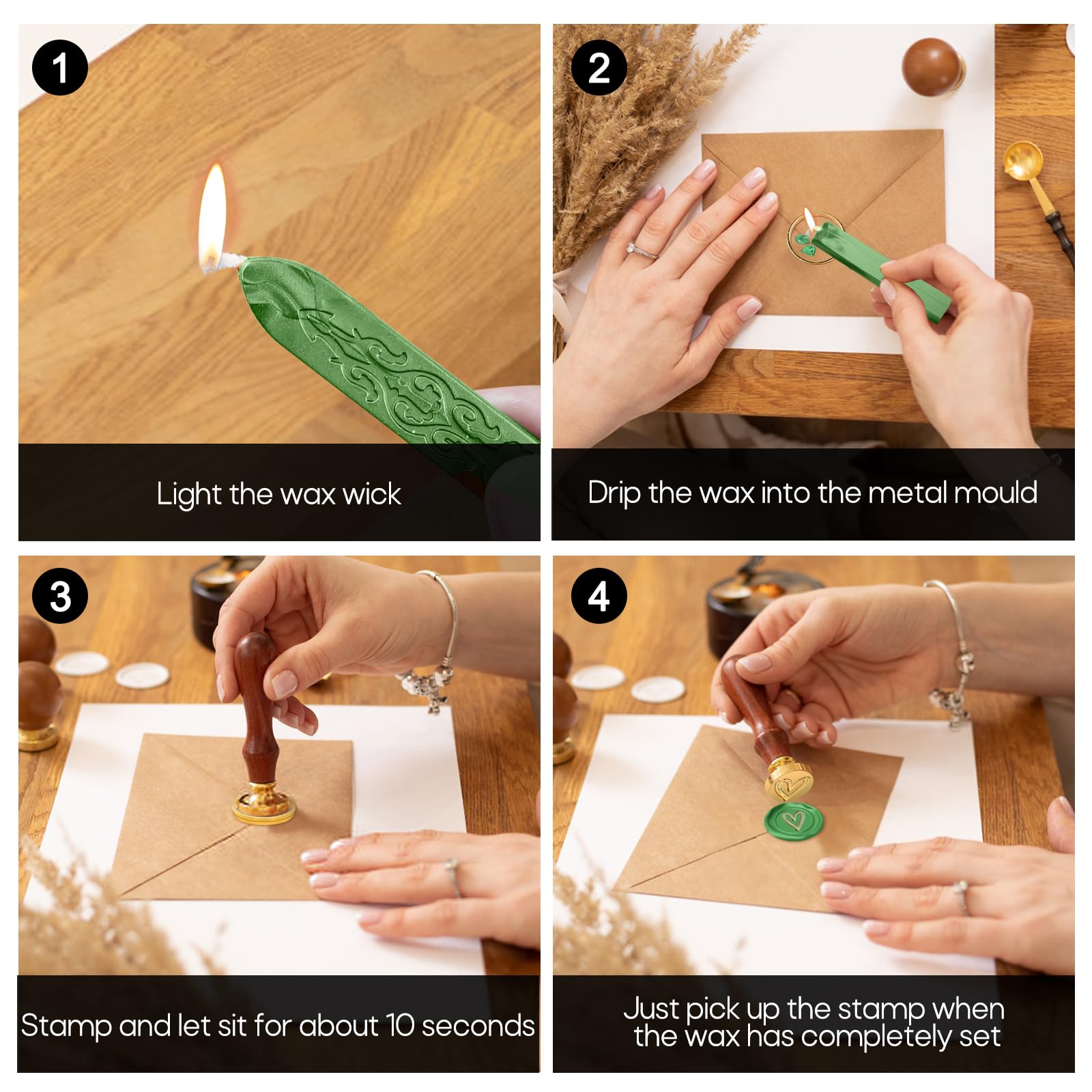 1

Light the wax wick

2

Drip the wax into the metal mould

3

Stamp and let sit for about 10 seconds

4

Just pick up the stamp when the wax has completely set