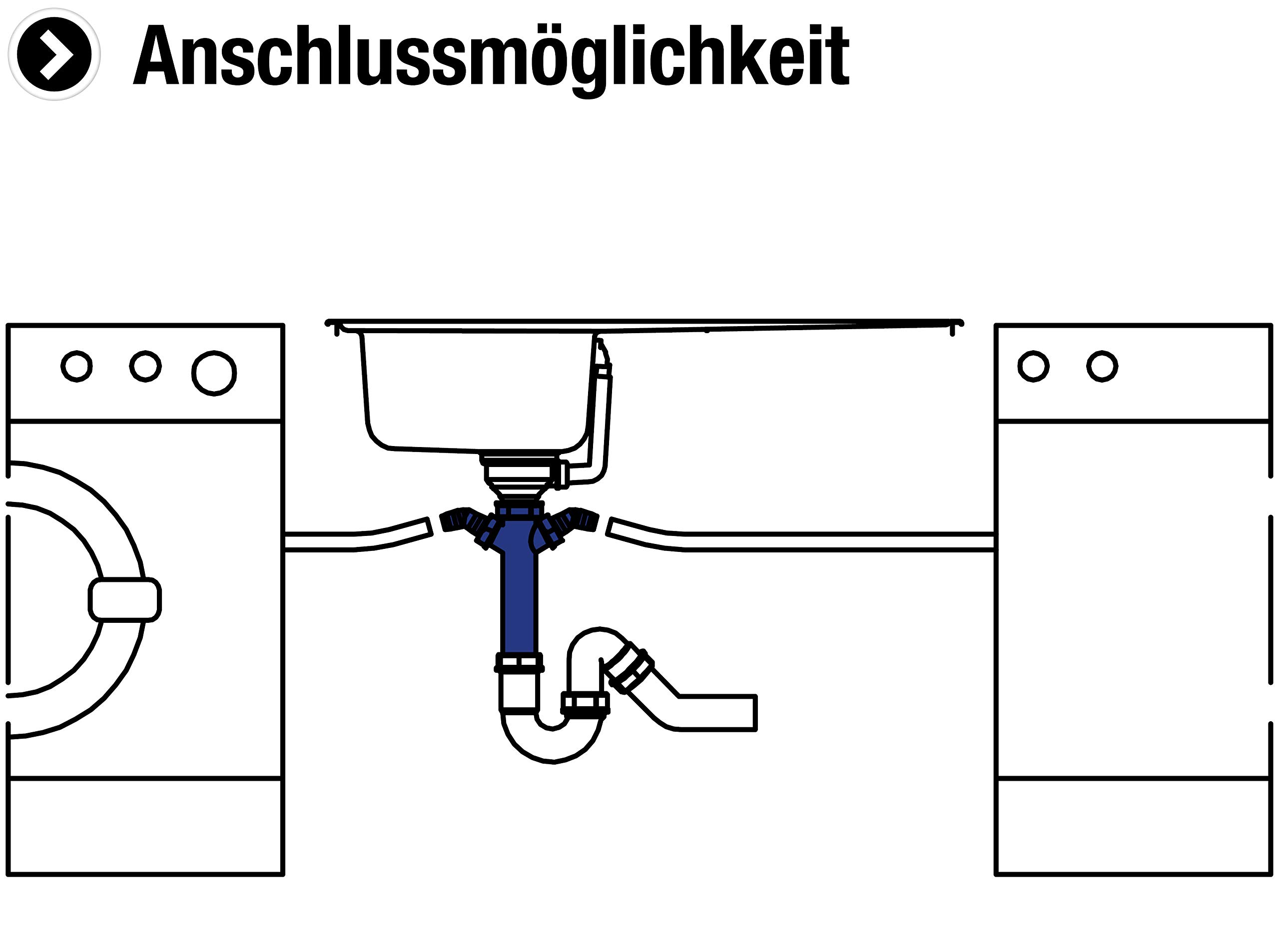 Anschlussmöglichkeit