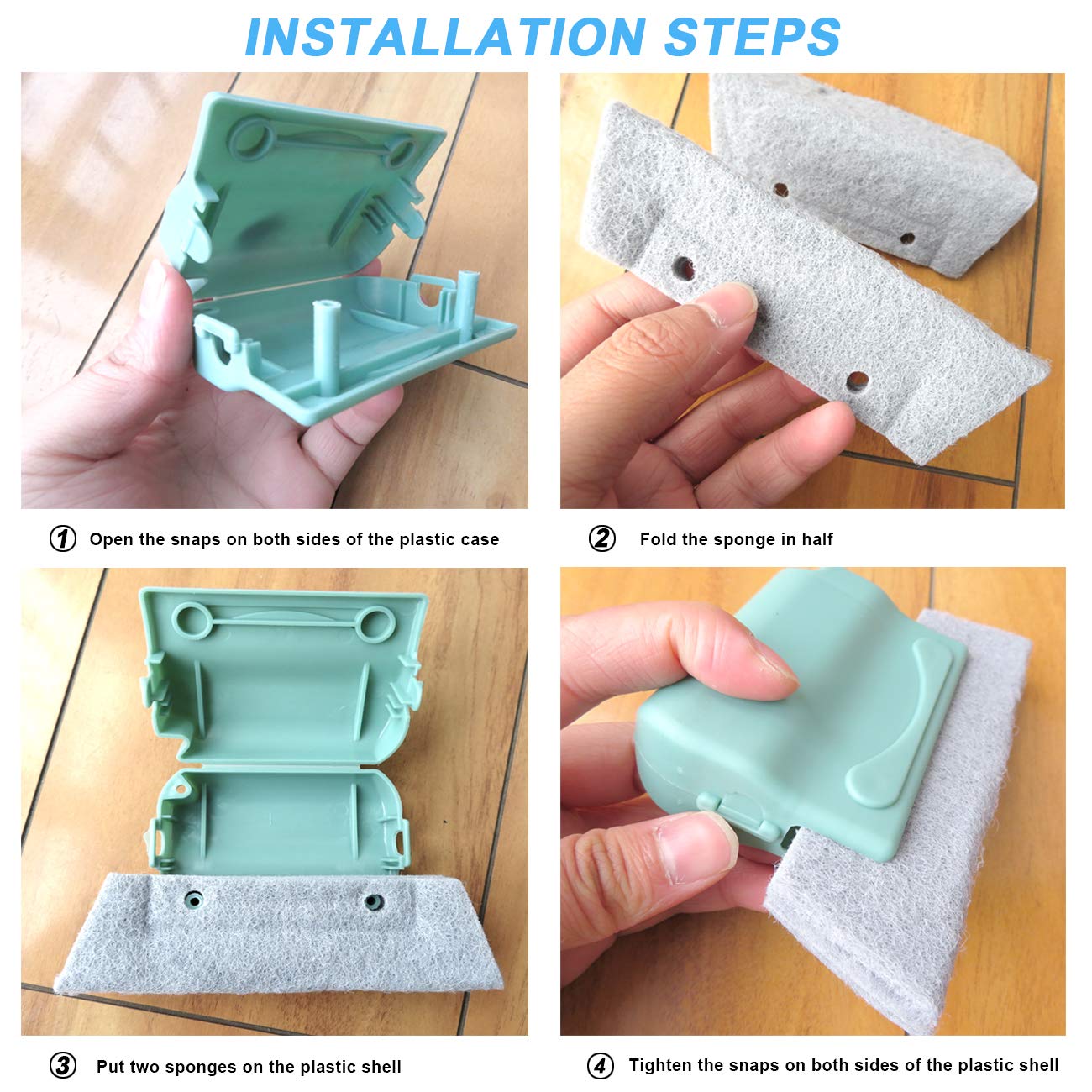 INSTALLATION STEPS

① Open the snaps on both sides of the plastic case

② Fold the sponge in half

③ Put two sponges on the plastic shell

④ Tighten the snaps on both sides of the plastic shell