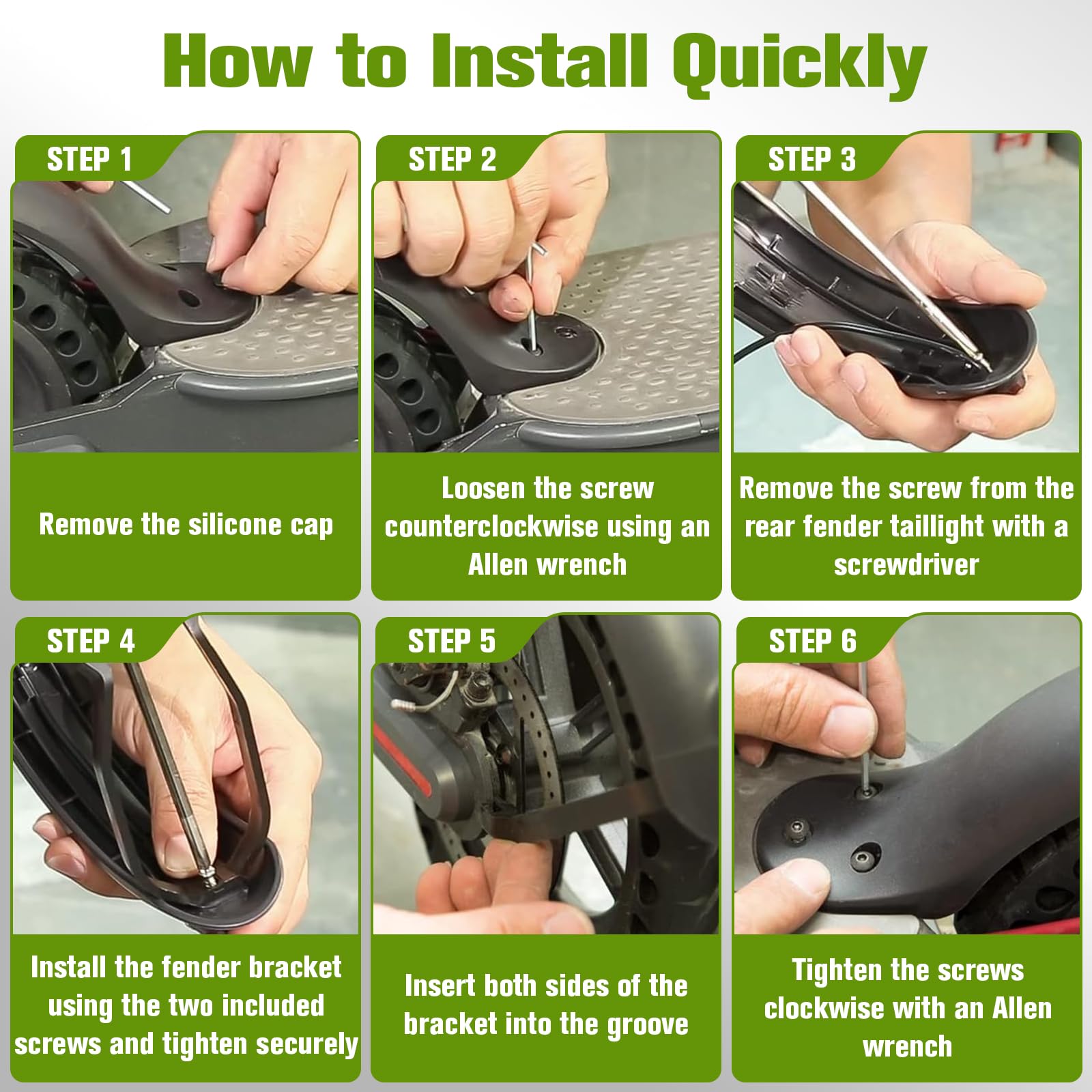 How to Install Quickly

STEP 1

Remove the silicone cap

STEP 2

Loosen the screw counterclockwise using an Allen wrench

STEP 3

Remove the screw from the rear fender taillight with a screwdriver

STEP 4

Install the fender bracket using the two included screws and tighten securely

STEP 5

Insert both sides of the bracket into the groove

STEP 6

Tighten the screws clockwise with an Allen wrench